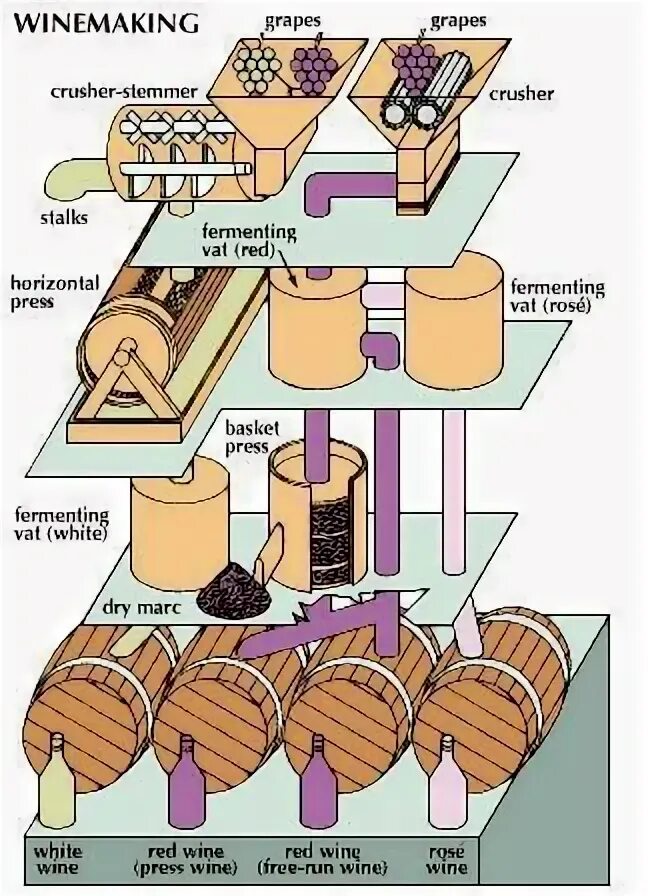 WINEMAKING

grapes

grapes

crusher-stemmer

crusher

stalks

fermenting vat (red)

horizontal press

fermenting vat (rosé)

basket press

fermenting vat (white)

dry marc

white wine

red wine (press wine)

red wine (free-run wine)

rosé wine