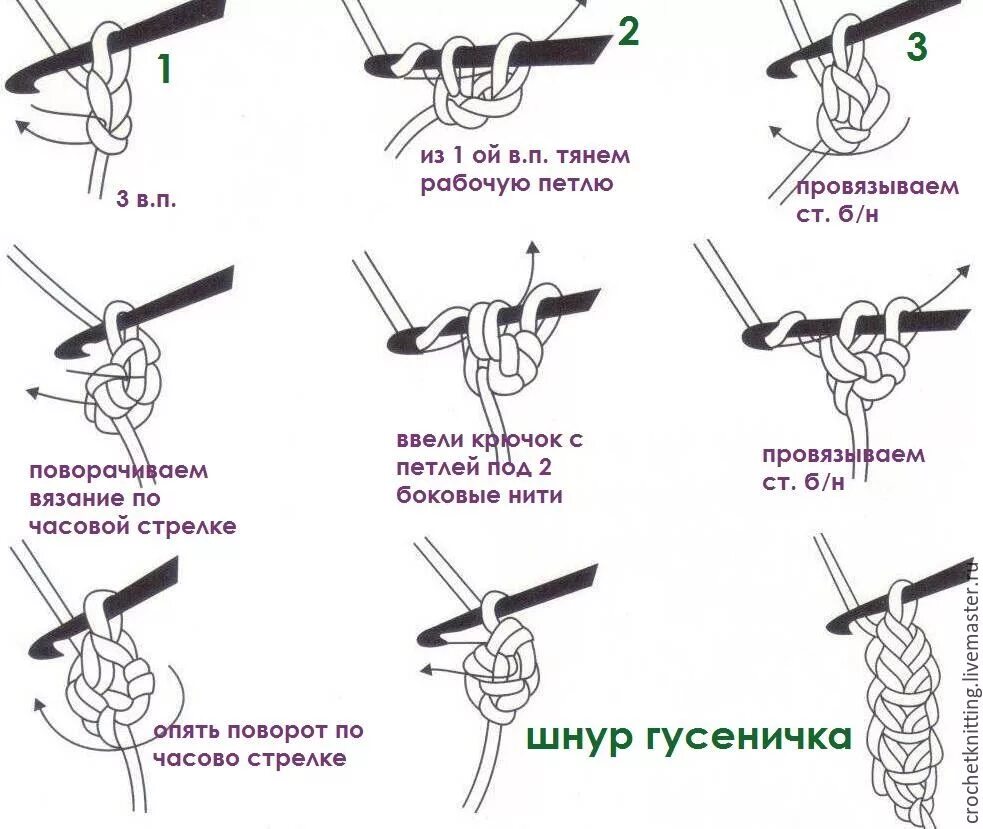 1

3 в.п.

2

из 1 ой в.п. тянем рабочую петлю

3

провязываем ст. б/н

поворачиваем вязание по часовой стрелке

ввели крючок с петлей под 2 боковые нити

провязываем ст. б/н

опять поворот по часово стрелке

шнур гусеничка

crochetknitting.livemaster.ru