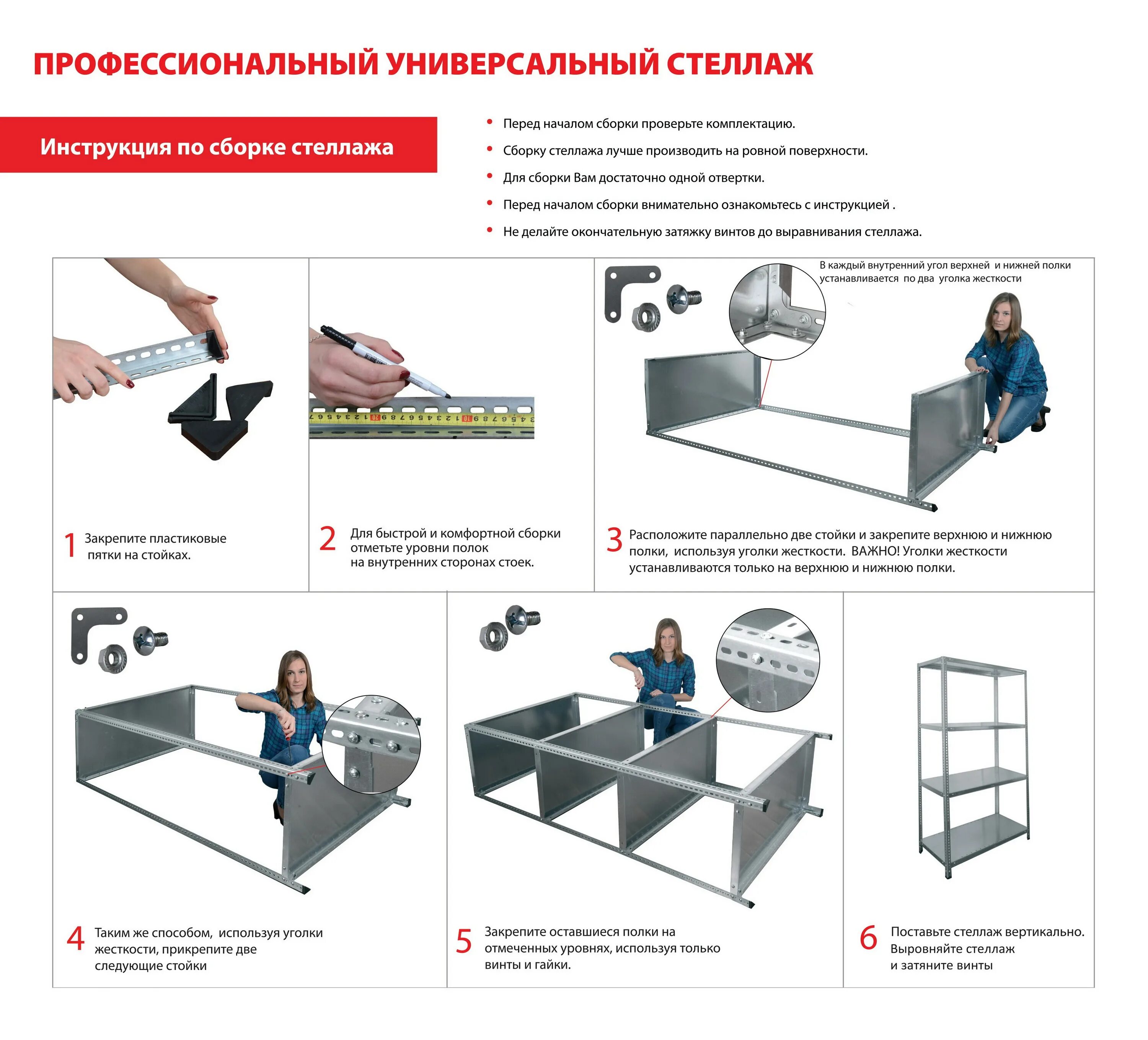 ПРОФЕССИОНАЛЬНЫЙ УНИВЕРСАЛЬНЫЙ СТЕЛЛАЖ

Инструкция по сборке стеллажа

• Перед началом сборки проверьте комплектацию.
• Сборку стеллажа лучше производить на ровной поверхности.
• Для сборки Вам достаточно одной отвертки.
• Перед началом сборки внимательно ознакомьтесь с инструкцией .
• Не делайте окончательную затяжку винтов до выравнивания стеллажа.

1 Закрепите пластиковые пятки на стойках.

2 Для быстрой и комфортной сборки отметьте уровни полок на внутренних сторонах стоек.

В каждый внутренний угол верхней и нижней полки устанавливается по два уголка жесткости

3 Расположите параллельно две стойки и закрепите верхнюю и нижнюю полки, используя уголки жесткости. ВАЖНО! Уголки жесткости устанавливаются только на верхнюю и нижнюю полки.

4 Таким же способом, используя уголки жесткости, прикрепите две следующие стойки

5 Закрепите оставшиеся полки на отмеченных уровнях, используя только винты и гайки.

6 Поставьте стеллаж вертикально. Выровняйте стеллаж и затяните винты