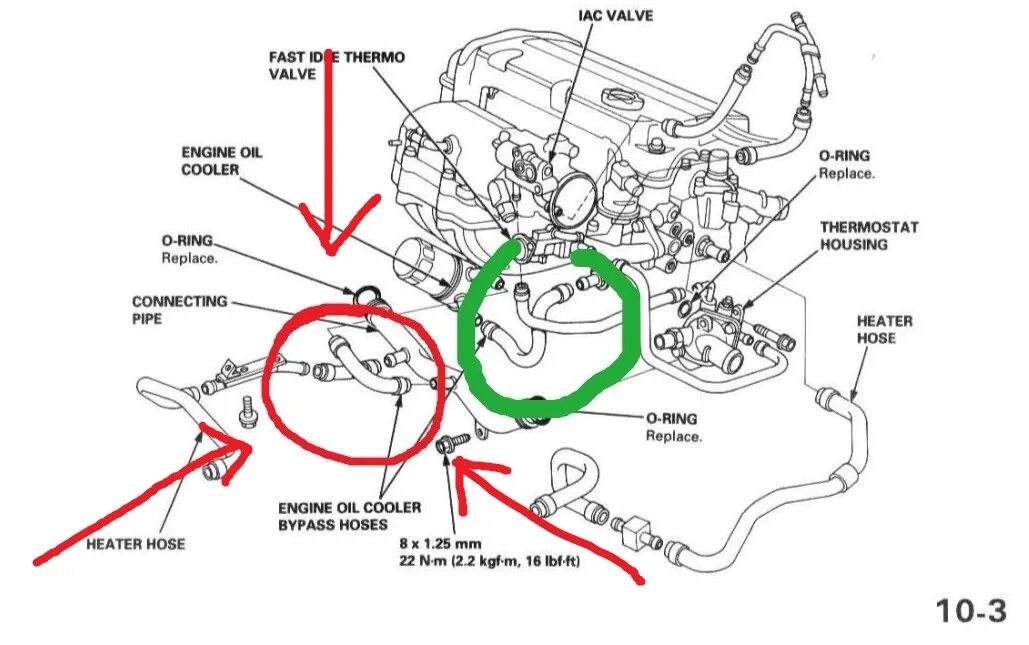 IAC VALVE

FAST IDLE THERMO VALVE

ENGINE OIL COOLER

O-RING
Replace.

O-RING
Replace.

THERMOSTAT HOUSING

CONNECTING PIPE

HEATER HOSE

O-RING
Replace.

ENGINE OIL COOLER BYPASS HOSES

HEATER HOSE

8 x 1.25 mm
22 N·m (2.2 kgf·m, 16 lbf·ft)

10-3