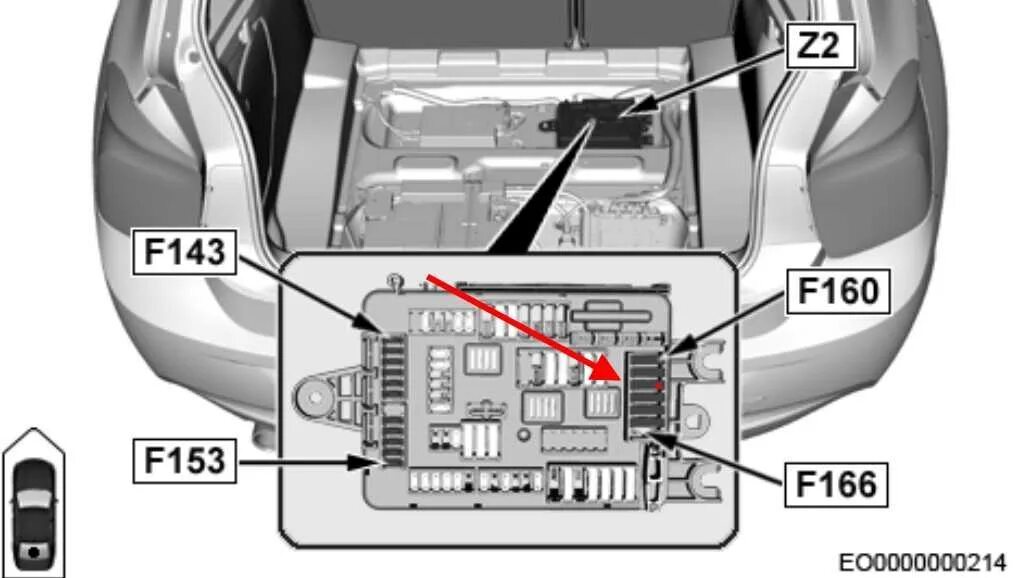 Z2

F143

F160

F153

F166

EO0000000214