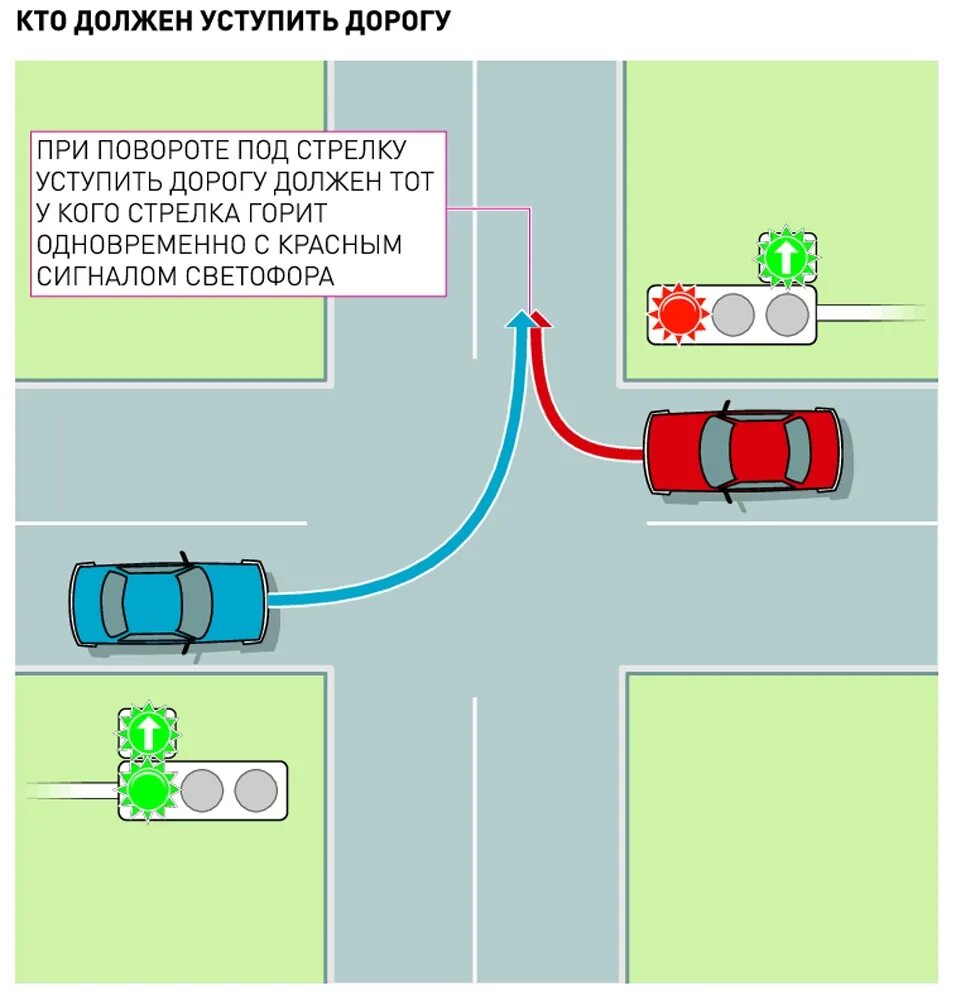 КТО ДОЛЖЕН УСТУПИТЬ ДОРОГУ

ПРИ ПОВОРОТЕ ПОД СТРЕЛКУ УСТУПИТЬ ДОРОГУ ДОЛЖЕН ТОТ У КОГО СТРЕЛКА ГОРИТ ОДНОВРЕМЕННО С КРАСНЫМ СИГНАЛОМ СВЕТОФОРА