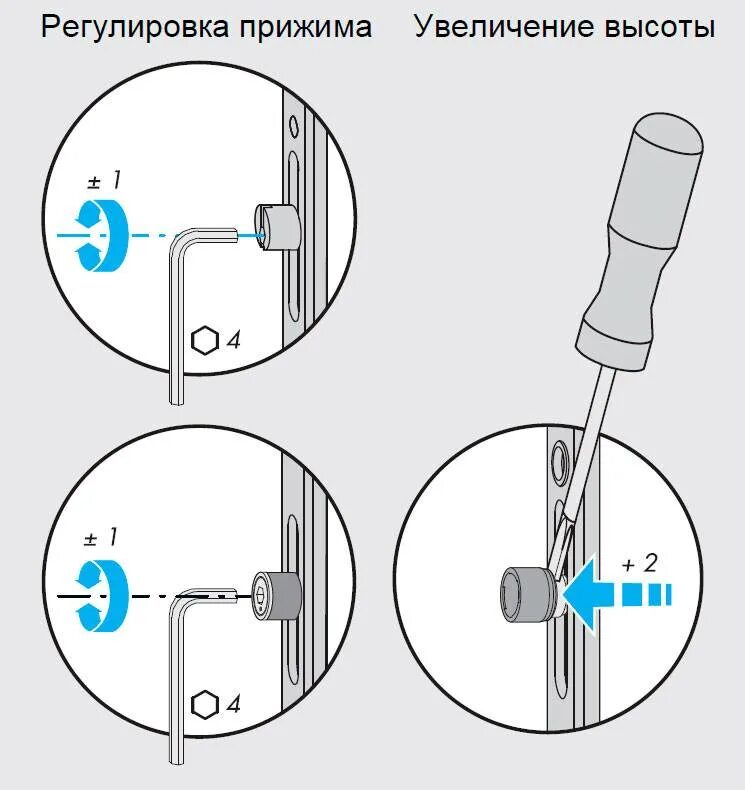 Регулировка прижима

± 1

4

± 1

4

Увеличение высоты

+ 2