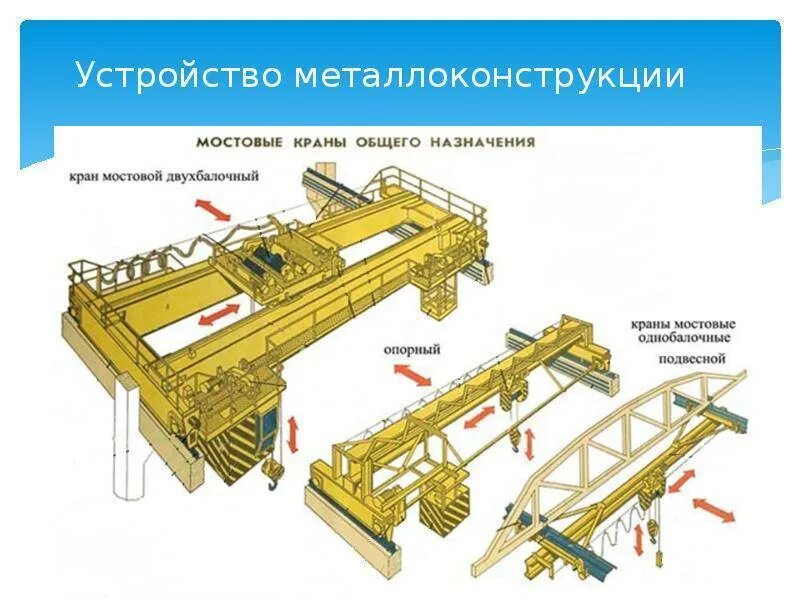 Устройство металлоконструкции

МОСТОВЫЕ КРАНЫ ОБЩЕГО НАЗНАЧЕНИЯ

кран мостовой двухбалочный

опорный

краны мостовые однобалочные

подвесной