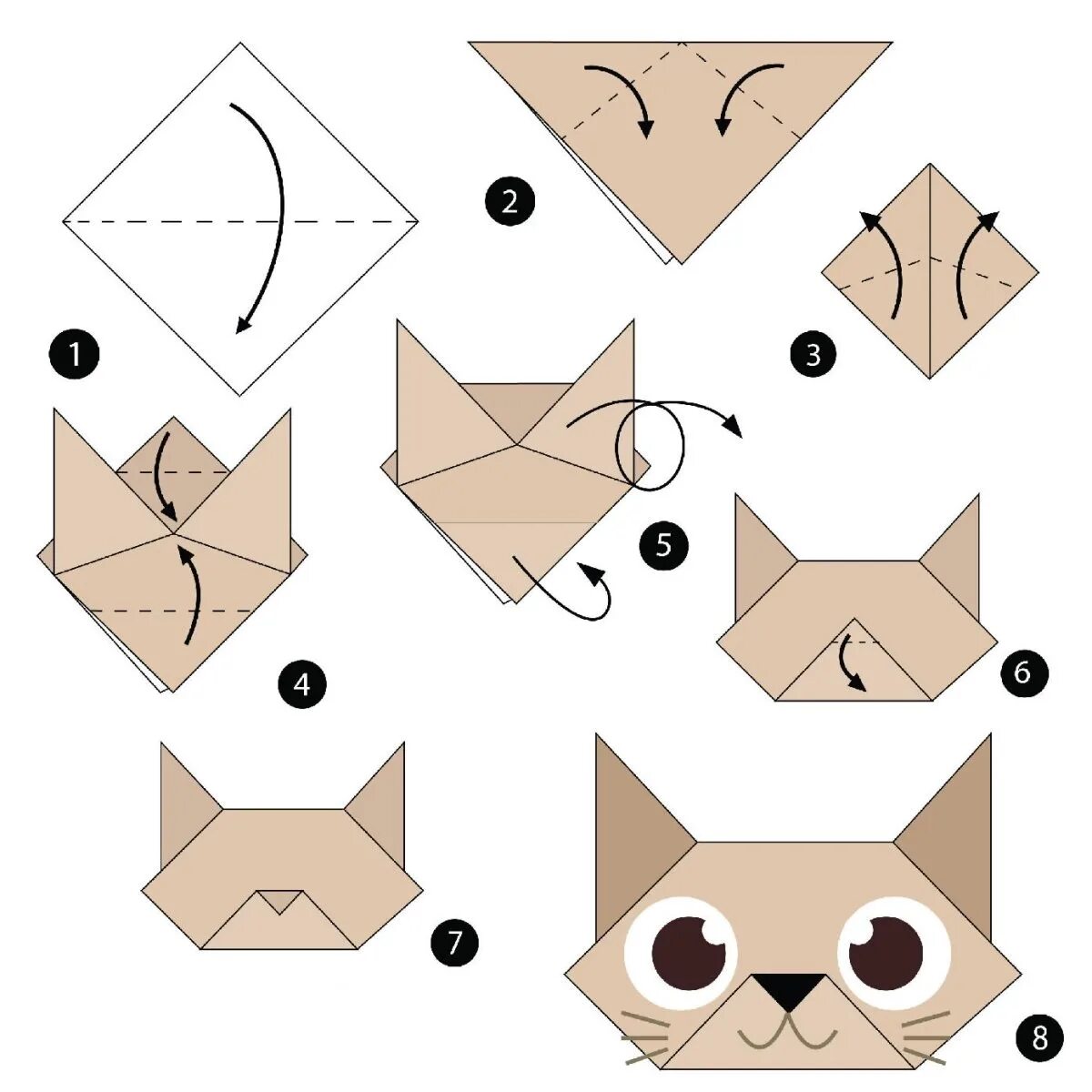 1

2

3

4

5

6

7

8