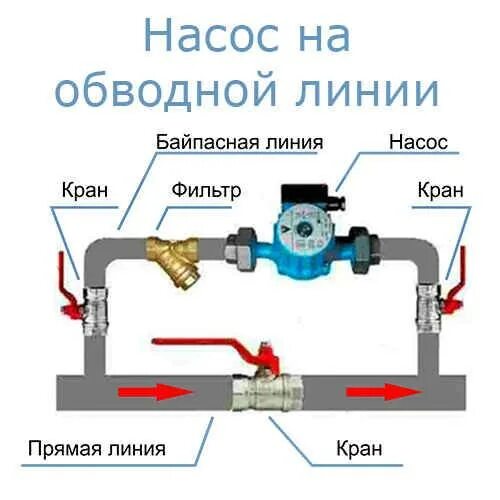 Насос на обводной линии

Байпасная линия

Насос

Кран

Фильтр

Кран

Прямая линия

Кран