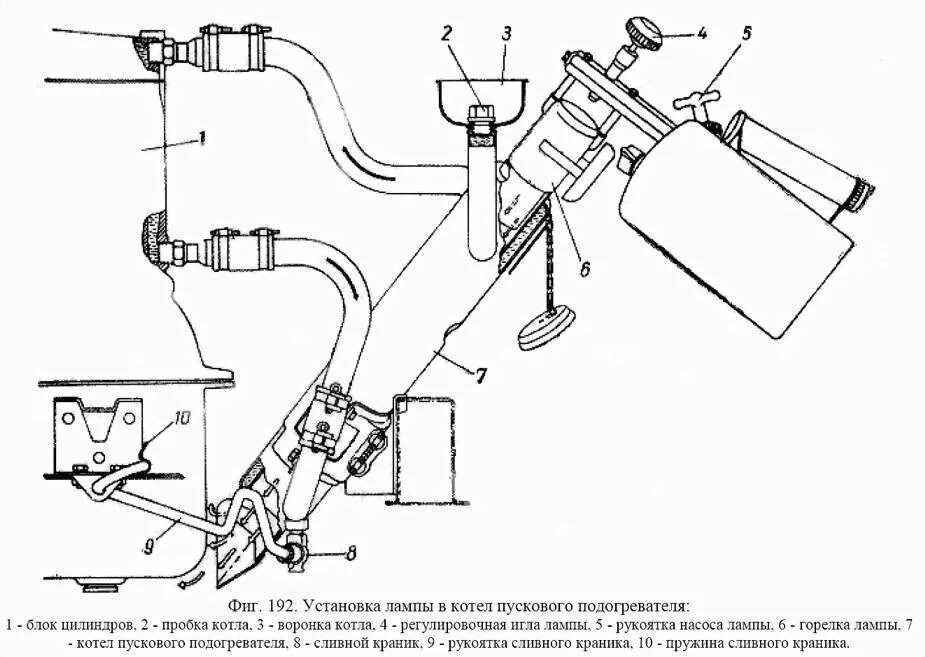 2
3
4
5
1
6
7
10
9
8

Фиг. 192. Установка лампы в котел пускового подогревателя:
1 - блок цилиндров, 2 - пробка котла, 3 - воронка котла, 4 - регулировочная игла лампы, 5 - рукоятка насоса лампы, 6 - горелка лампы, 7 - котел пускового подогревателя, 8 - сливной краник, 9 - рукоятка сливного краника, 10 - пружина сливного краника.