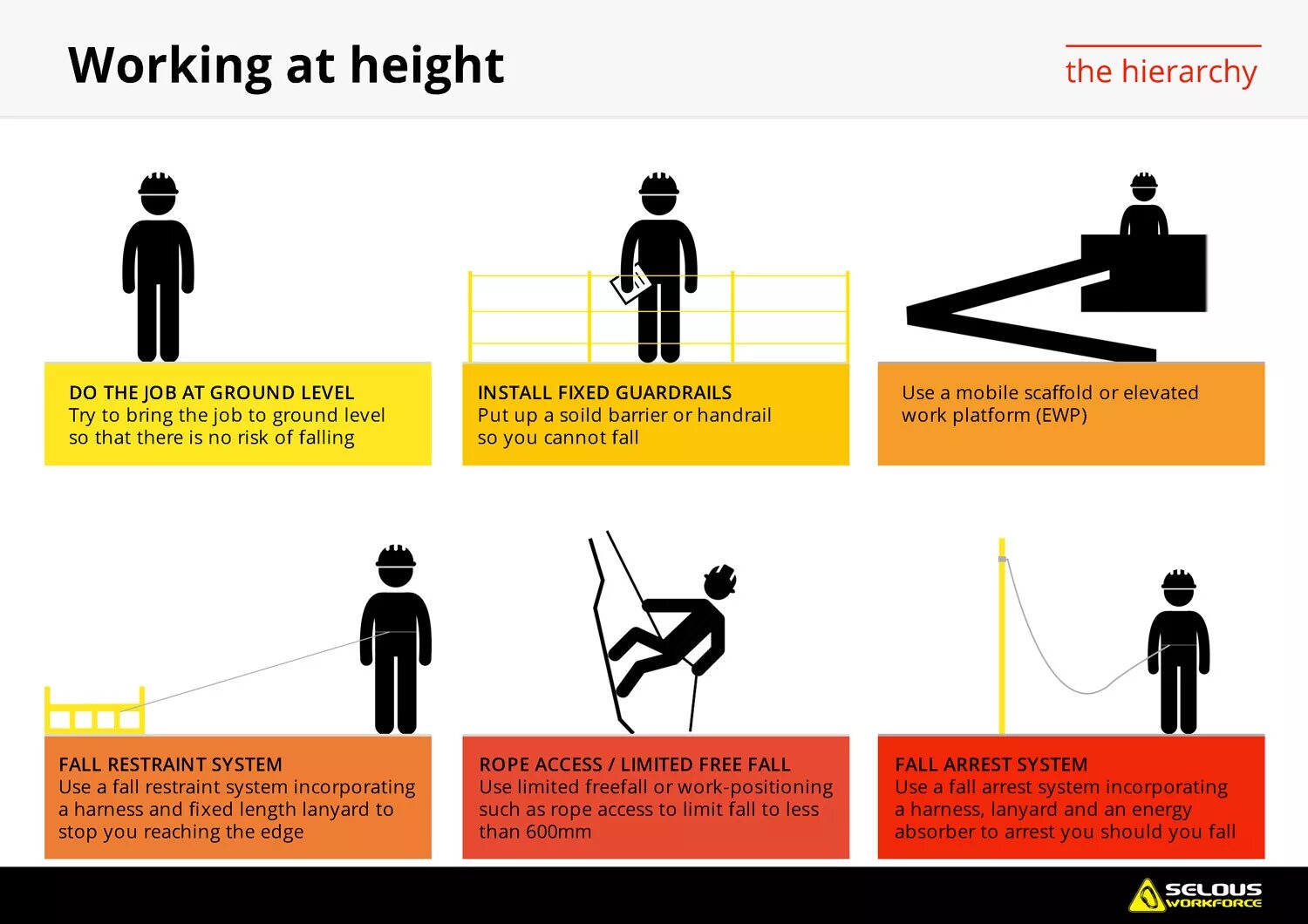 Working at height

the hierarchy

DO THE JOB AT GROUND LEVEL
Try to bring the job to ground level so that there is no risk of falling

INSTALL FIXED GUARDRAILS
Put up a soild barrier or handrail so you cannot fall

Use a mobile scaffold or elevated work platform (EWP)

FALL RESTRAINT SYSTEM
Use a fall restraint system incorporating a harness and fixed length lanyard to stop you reaching the edge

ROPE ACCESS / LIMITED FREE FALL
Use limited freefall or work-positioning such as rope access to limit fall to less than 600mm

FALL ARREST SYSTEM
Use a fall arrest system incorporating a harness, lanyard and an energy absorber to arrest you should you fall

SELOUS WORKFORCE