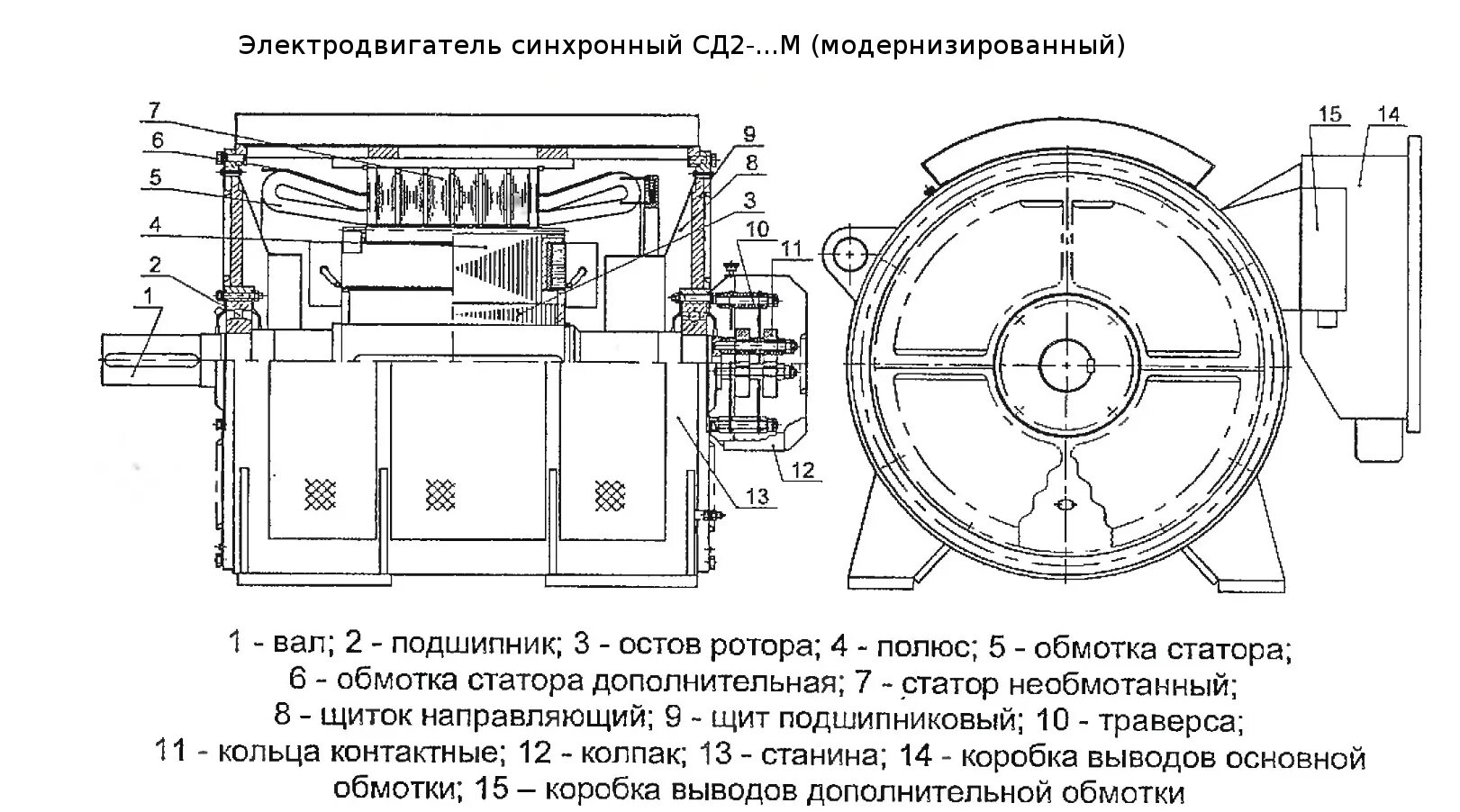 Электродвигатель синхронный СД2-...М (модернизированный)

7
6
5
4
2
1
9
8
3
10
11
12
13
15
14

1 - вал; 2 - подшипник; 3 - остов ротора; 4 - полюс; 5 - обмотка статора; 6 - обмотка статора дополнительная; 7 - статор необмотанный; 8 - щиток направляющий; 9 - щит подшипниковый; 10 - траверса; 11 - кольца контактные; 12 - колпак; 13 - станина; 14 - коробка выводов основной обмотки; 15 – коробка выводов дополнительной обмотки