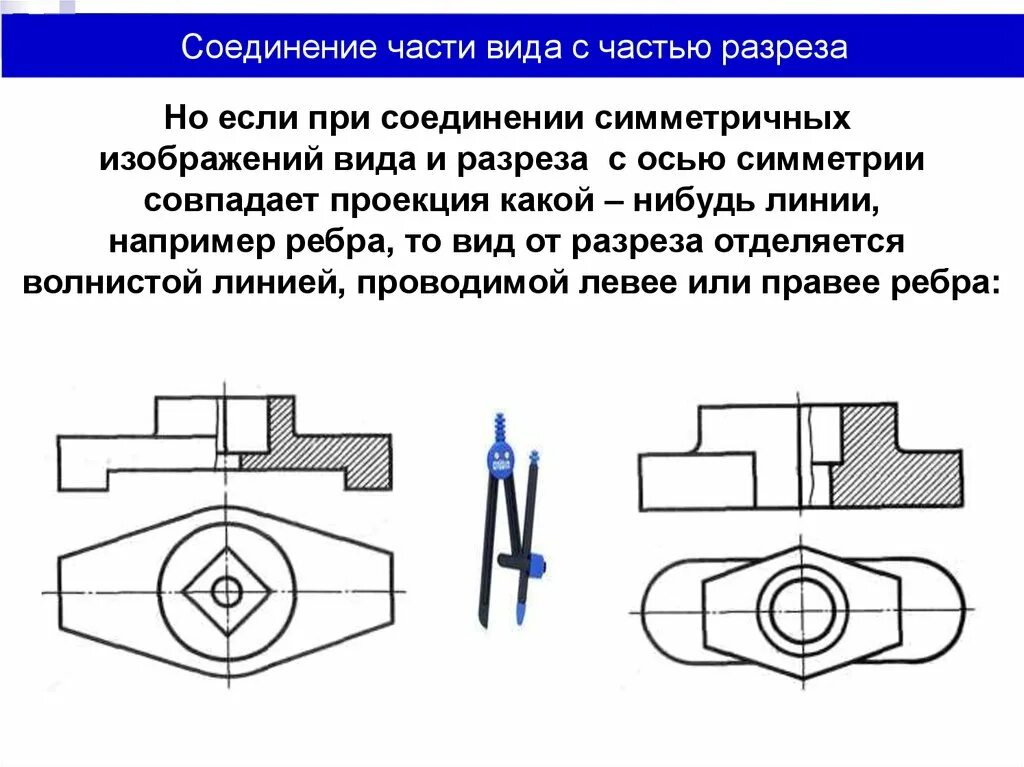 Соединение части вида с частью разреза

Но если при соединении симметричных изображений вида и разреза с осью симметрии совпадает проекция какой – нибудь линии, например ребра, то вид от разреза отделяется волнистой линией, проводимой левее или правее ребра: