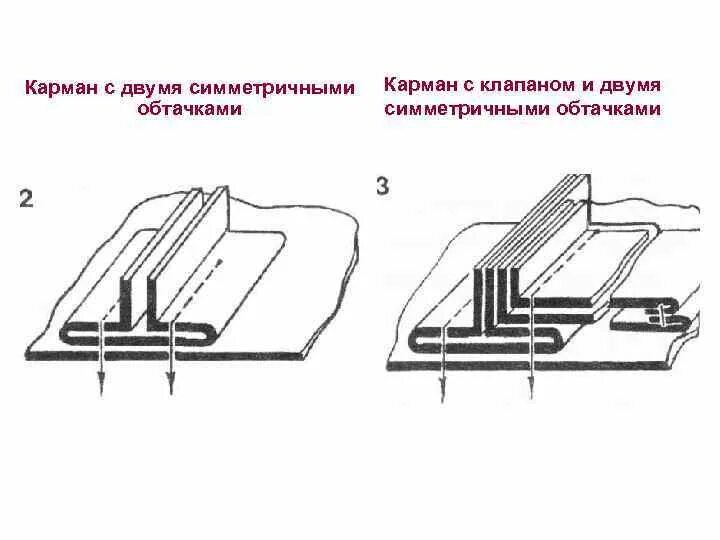 Карман с двумя симметричными обтачками

2

Карман с клапаном и двумя симметричными обтачками

3