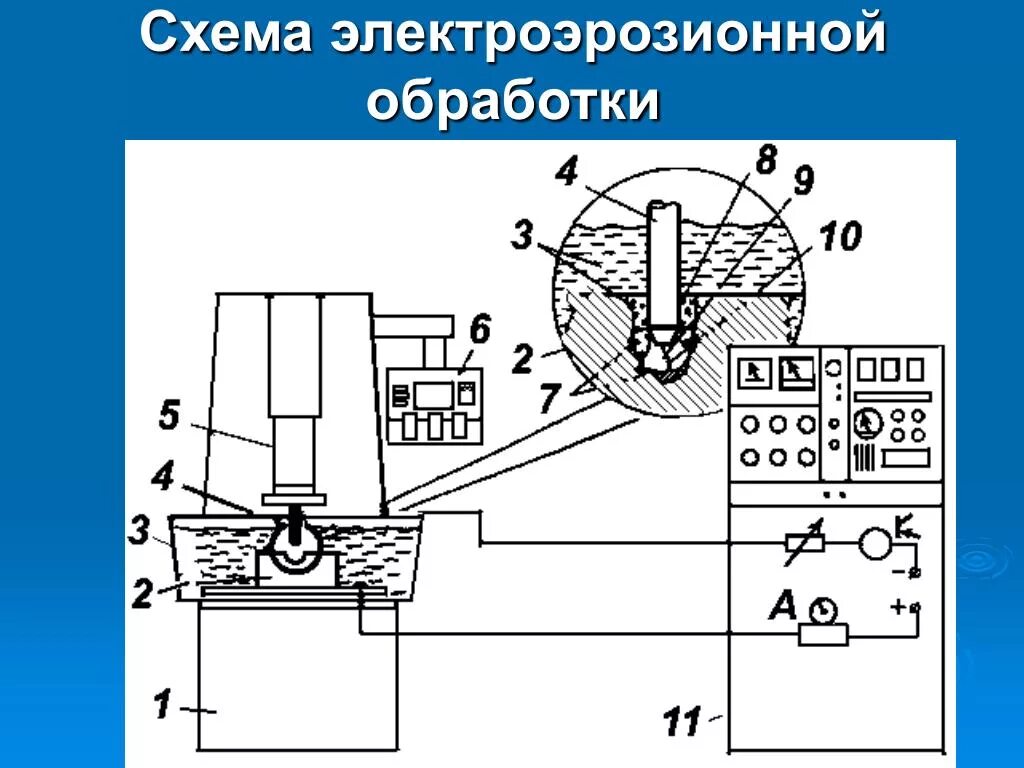 Схема электроэрозионной обработки

4
8
9
3
10
2
7
6
5
4
3
2
1
A
−
+
11