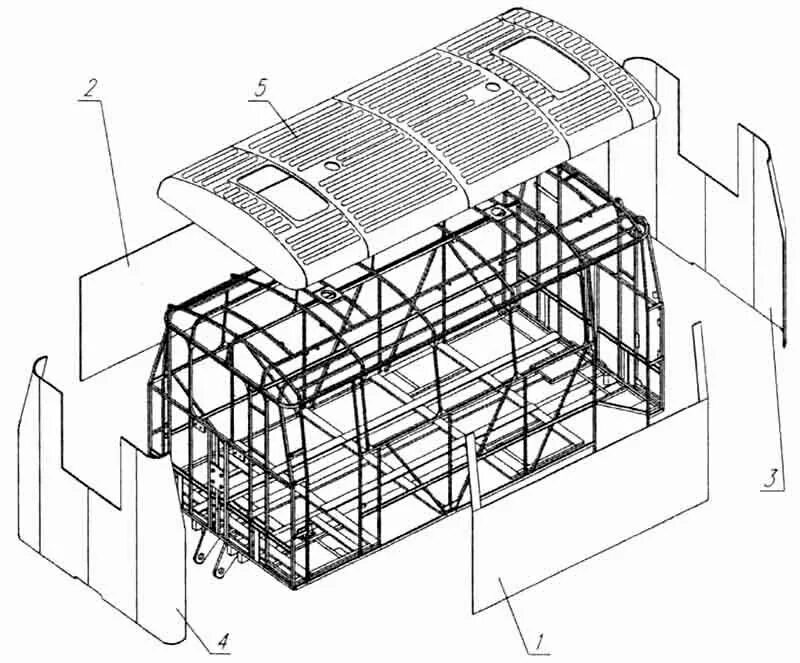 2
5
3
4
1