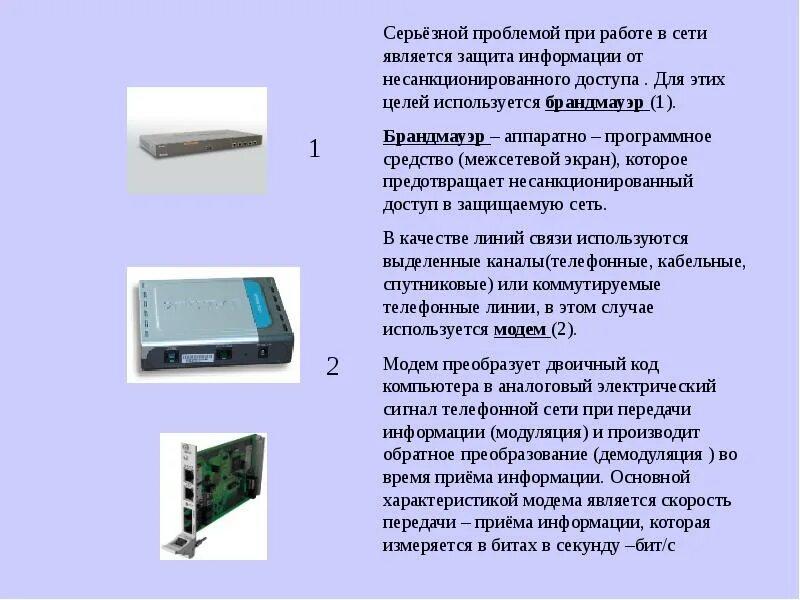 1

2

Серьёзной проблемой при работе в сети является защита информации от несанкционированного доступа . Для этих целей используется брандмауэр (1).

Брандмауэр – аппаратно – программное средство (межсетевой экран), которое предотвращает несанкционированный доступ в защищаемую сеть.

В качестве линий связи используются выделенные каналы(телефонные, кабельные, спутниковые) или коммутируемые телефонные линии, в этом случае используется модем (2).

Модем преобразует двоичный код компьютера в аналоговый электрический сигнал телефонной сети при передачи информации (модуляция) и производит обратное преобразование (демодуляция ) во время приёма информации. Основной характеристикой модема является скорость передачи – приёма информации, которая измеряется в битах в секунду –бит/с