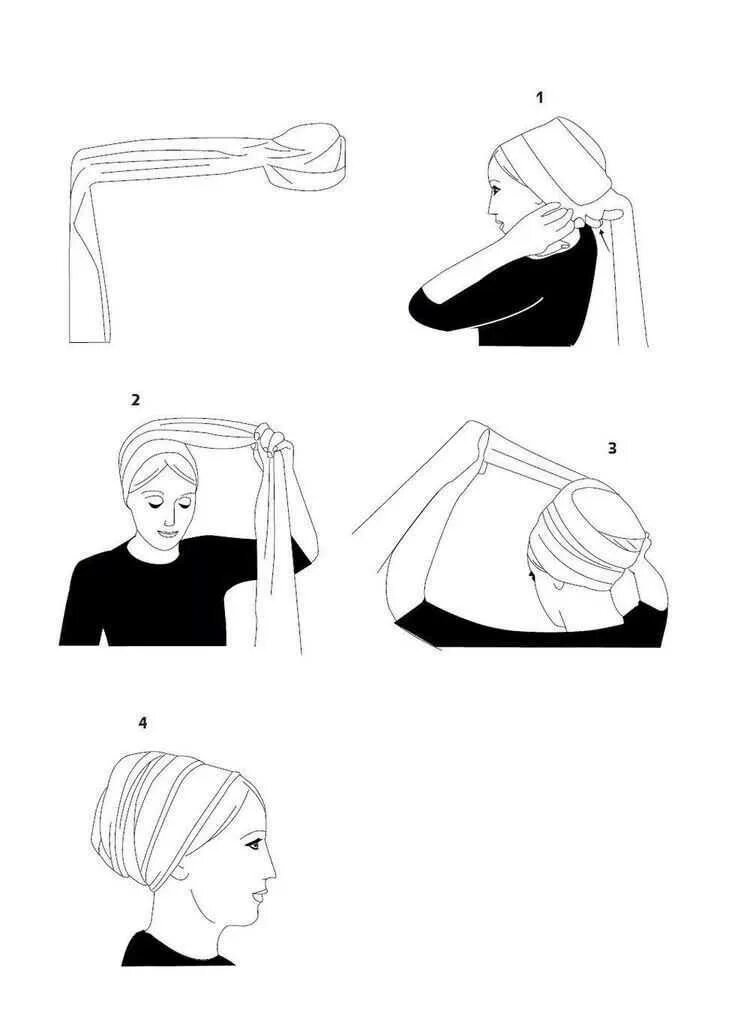 1

2

3

4