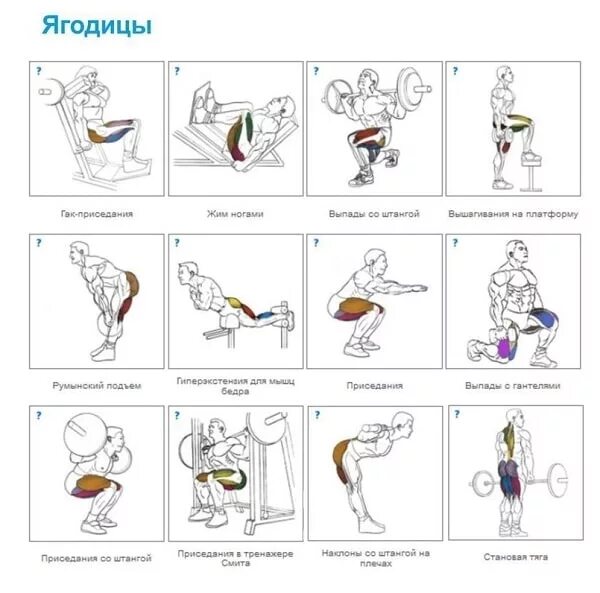 Ягодицы

?
Гак-приседания

?
Жим ногами

?
Выпады со штангой

?
Вышагивания на платформу

?
Румынский подъем

?
Гиперэкстензия для мышц бедра

?
Приседания

?
Выпады с гантелями

?
Приседания со штангой

?
Приседания в тренажере Смита

?
Наклоны со штангой на плечах

?
Становая тяга