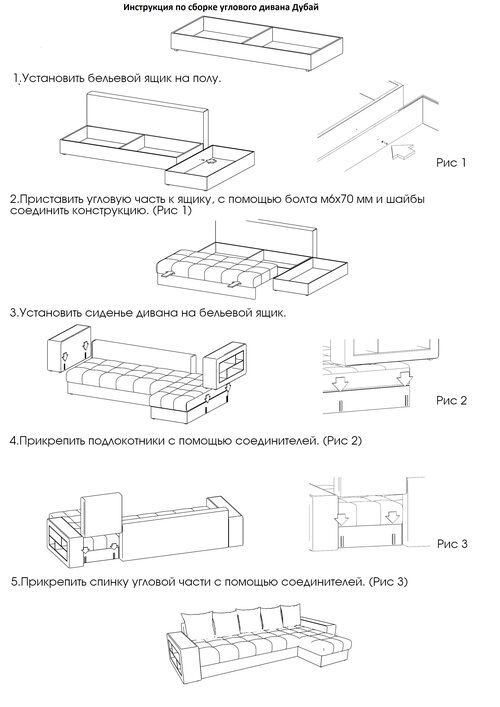 Инструкция по сборке углового дивана Дубай

1.Установить бельевой ящик на полу.

Рис 1

2.Приставить угловую часть к ящику, с помощью болта м6х70 мм и шайбы соединить конструкцию. (Рис 1)

3.Установить сиденье дивана на бельевой ящик.

Рис 2

4.Прикрепить подлокотники с помощью соединителей. (Рис 2)

Рис 3

5.Прикрепить спинку угловой части с помощью соединителей. (Рис 3)