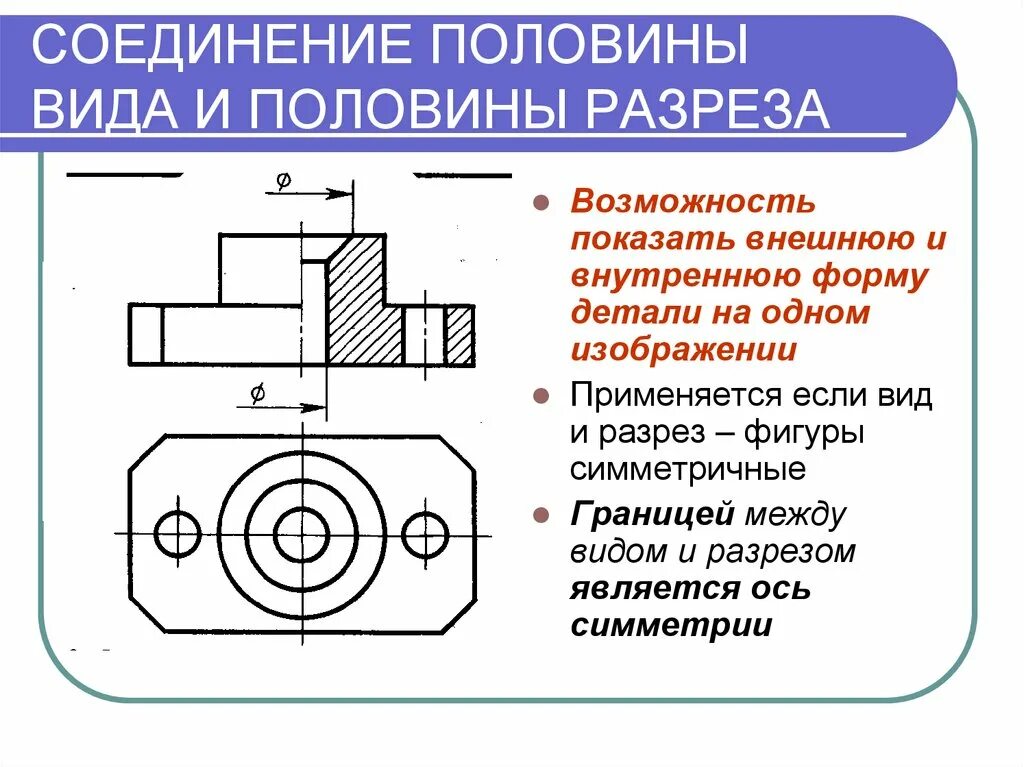 СОЕДИНЕНИЕ ПОЛОВИНЫ ВИДА И ПОЛОВИНЫ РАЗРЕЗА

$\phi$

$\phi$

Возможность показать внешнюю и внутреннюю форму детали на одном изображении

Применяется если вид и разрез – фигуры симметричные

Границей между видом и разрезом является ось симметрии