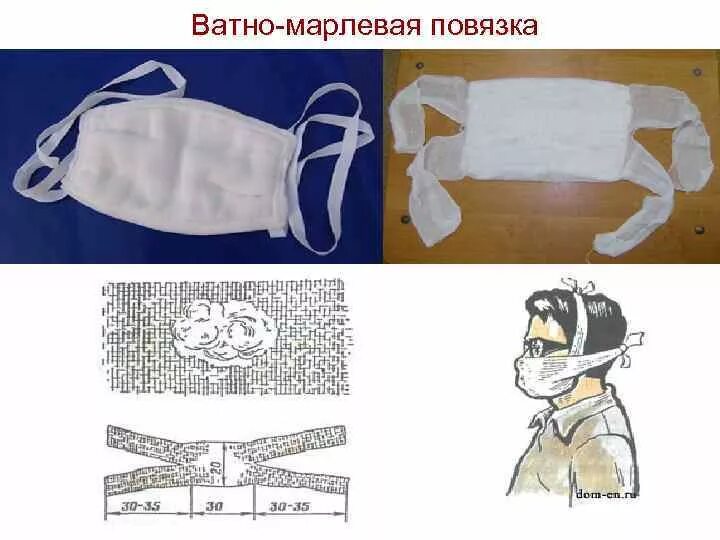 Ватно-марлевая повязка

20

30-35

30

30-35

dom-en.ru