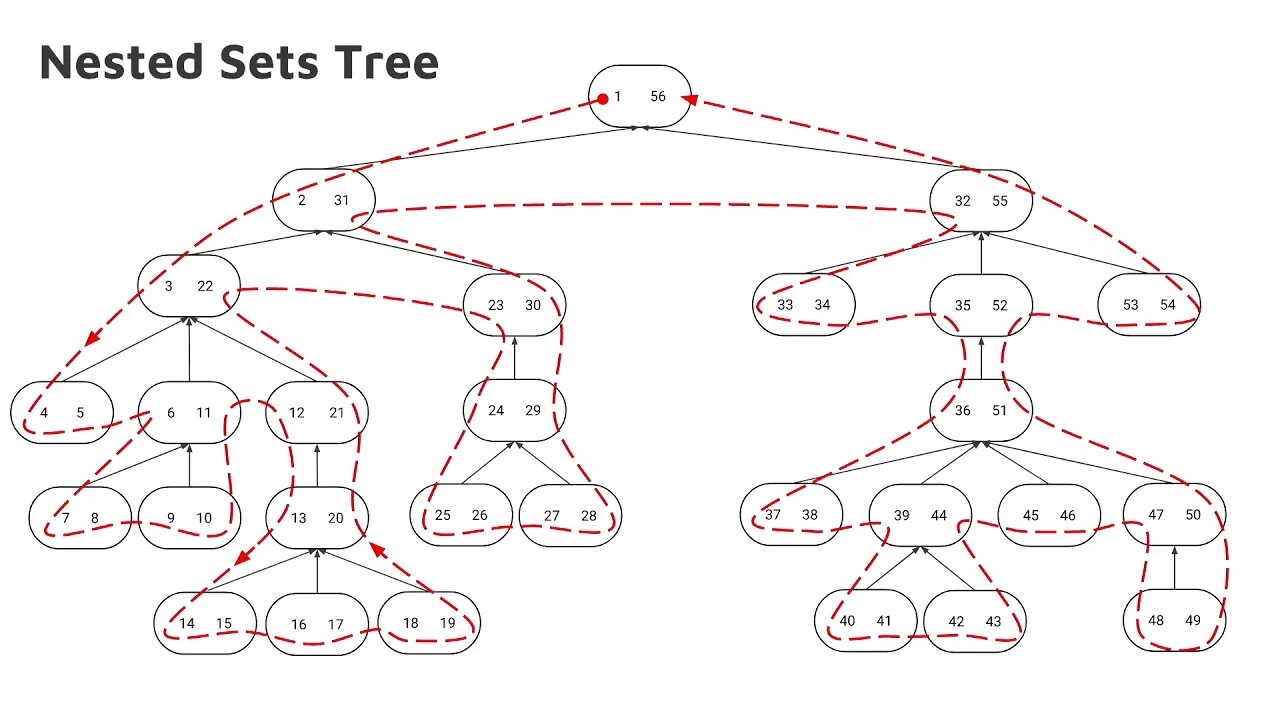 Nested Sets Tree

1 56

2 31

32 55

3 22

23 30

33 34

35 52

53 54

4 5

6 11

12 21

24 29

36 51

7 8

9 10

13 20

25 26

27 28

37 38

39 44

45 46

47 50

14 15

16 17

18 19

40 41

42 43

48 49