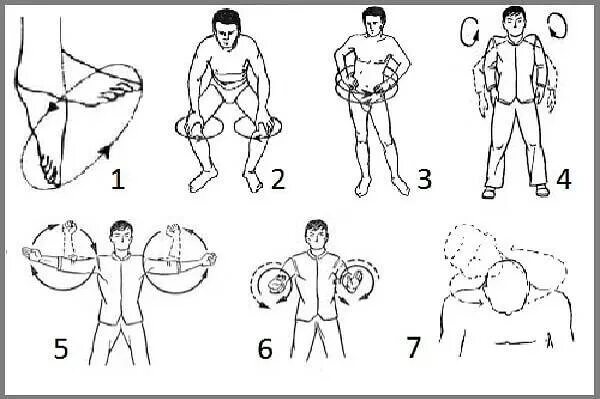 1 2 3 4

5 6 7