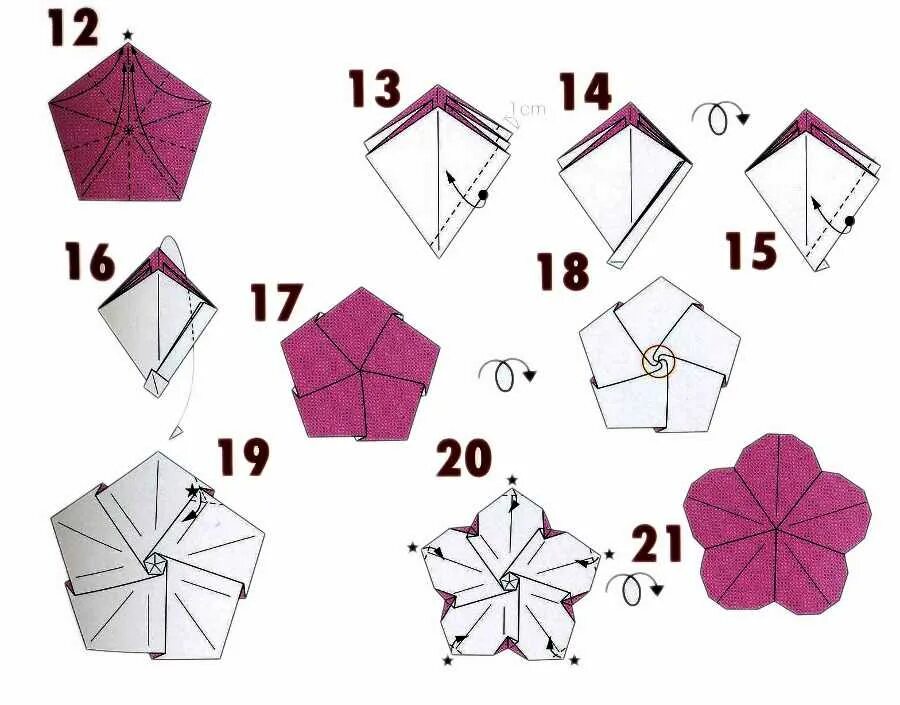 12

13

1cm

14

15

16

17

18

19

20

21