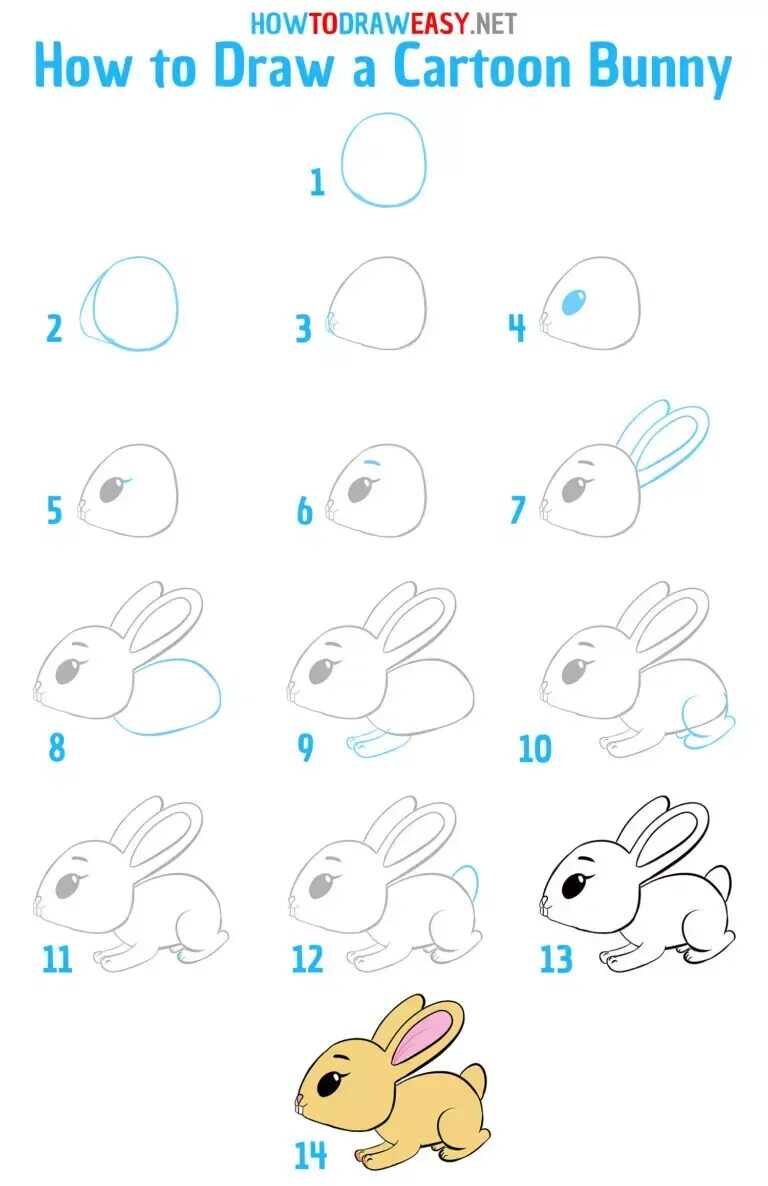 HOWTODRAWEASY.NET
How to Draw a Cartoon Bunny

1

2

3

4

5

6

7

8

9

10

11

12

13

14