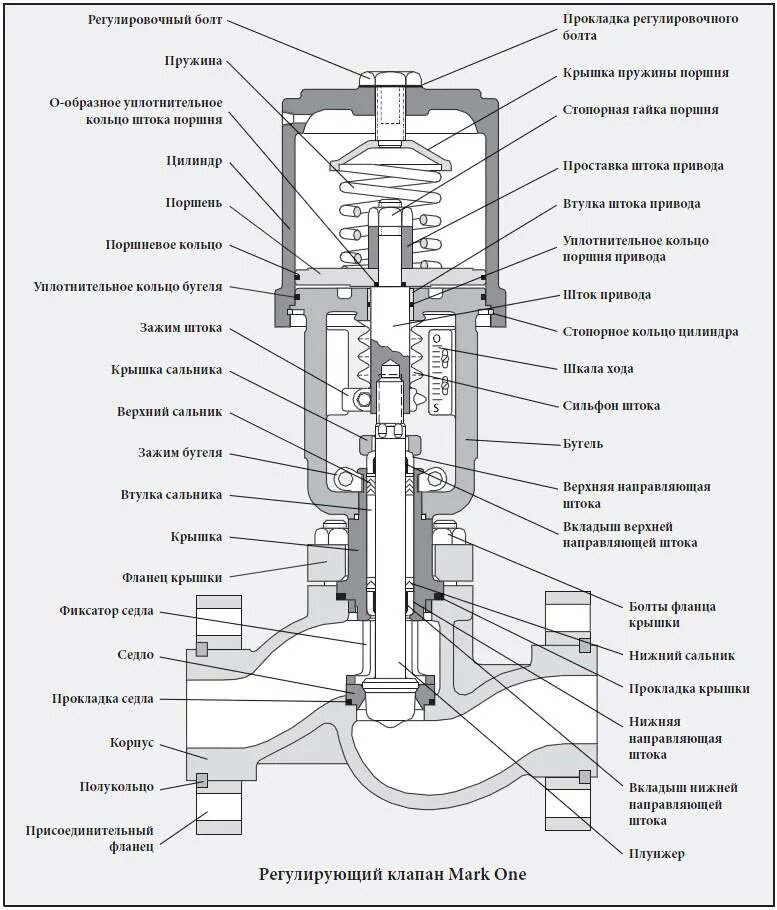 Регулировочный болт
Пружина
О-образное уплотнительное кольцо штока поршня
Цилиндр
Поршень
Поршневое кольцо
Уплотнительное кольцо бугеля
Зажим штока
Крышка сальника
Верхний сальник
Зажим бугеля
Втулка сальника
Крышка
Фланец крышки
Фиксатор седла
Седло
Прокладка седла
Корпус
Полукольцо
Присоединительный фланец

Прокладка регулировочного болта
Крышка пружины поршня
Стопорная гайка поршня
Проставка штока привода
Втулка штока привода
Уплотнительное кольцо поршня привода
Шток привода
Стопорное кольцо цилиндра
Шкала хода
Сильфон штока
Бугель
Верхняя направляющая штока
Вкладыш верхней направляющей штока
Болты фланца крышки
Нижний сальник
Прокладка крышки
Нижняя направляющая штока
Вкладыш нижней направляющей штока
Плунжер

Регулирующий клапан Mark One