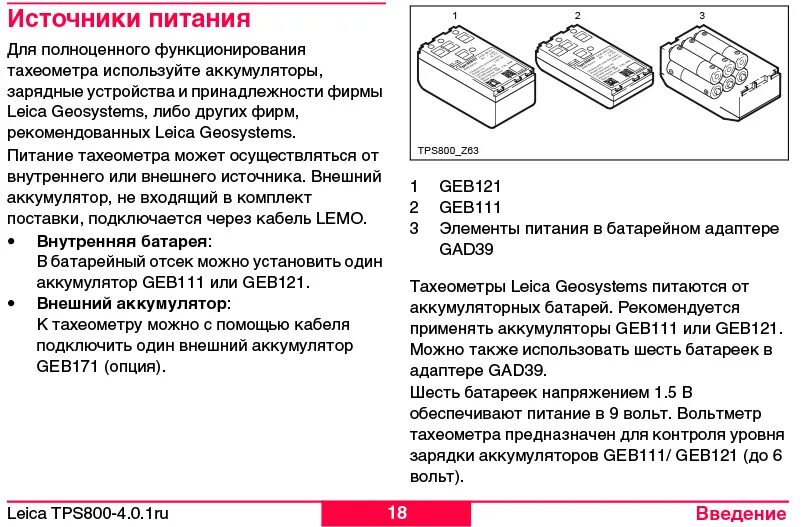 Источники питания

Для полноценного функционирования тахеометра используйте аккумуляторы, зарядные устройства и принадлежности фирмы Leica Geosystems, либо других фирм, рекомендованных Leica Geosystems.

Питание тахеометра может осуществляться от внутреннего или внешнего источника. Внешний аккумулятор, не входящий в комплект поставки, подключается через кабель LEMO.

• Внутренняя батарея:
В батарейный отсек можно установить один аккумулятор GEB111 или GEB121.

• Внешний аккумулятор:
К тахеометру можно с помощью кабеля подключить один внешний аккумулятор GEB171 (опция).

1 2 3

TPS800_Z63

1 GEB121
2 GEB111
3 Элементы питания в батарейном адаптере GAD39

Тахеометры Leica Geosystems питаются от аккумуляторных батарей. Рекомендуется применять аккумуляторы GEB111 или GEB121. Можно также использовать шесть батареек в адаптере GAD39.
Шесть батареек напряжением 1.5 В обеспечивают питание в 9 вольт. Вольтметр тахеометра предназначен для контроля уровня зарядки аккумуляторов GEB111/ GEB121 (до 6 вольт).

Leica TPS800-4.0.1ru 18 Введение