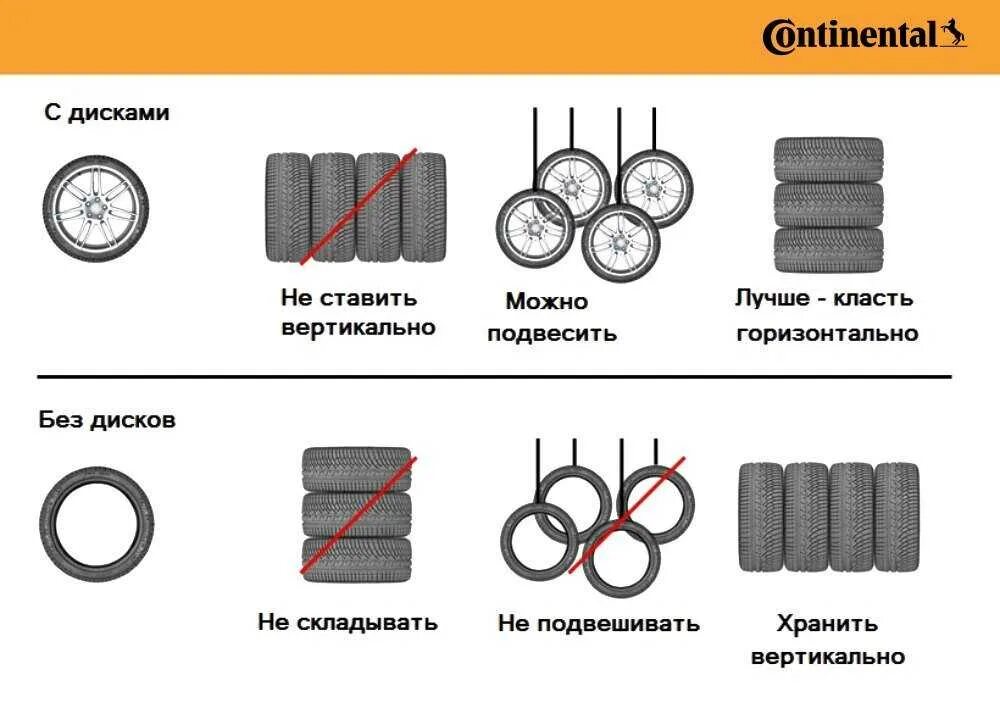 Continental

С дисками

Не ставить вертикально

Можно подвесить

Лучше - класть горизонтально

Без дисков

Не складывать

Не подвешивать

Хранить вертикально