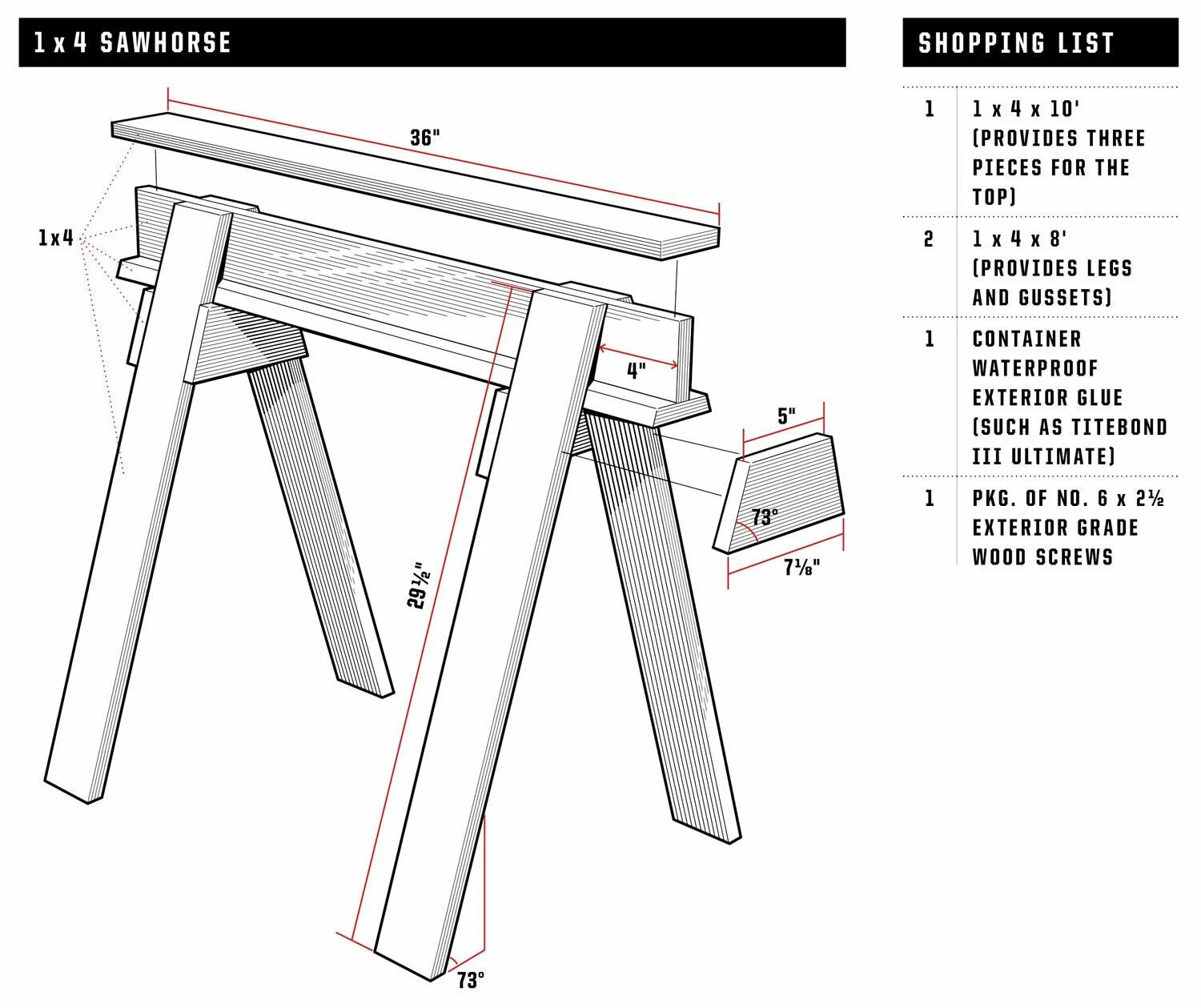 1 x 4 SAWHORSE

36"

1x4

4"

5"

73°

7⅛"

29½"

73°

SHOPPING LIST

| | |
|---|---|
| 1 | 1 x 4 x 10' (PROVIDES THREE PIECES FOR THE TOP) |
| 2 | 1 x 4 x 8' (PROVIDES LEGS AND GUSSETS) |
| 1 | CONTAINER WATERPROOF EXTERIOR GLUE (SUCH AS TITEBOND III ULTIMATE) |
| 1 | PKG. OF NO. 6 x 2½ EXTERIOR GRADE WOOD SCREWS |