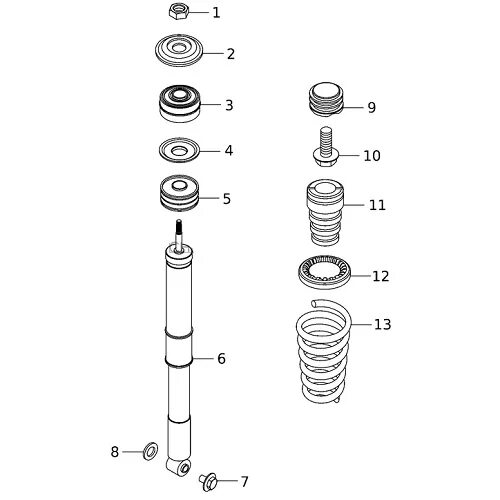 1
2
3
4
5
6
8
7
9
10
11
12
13