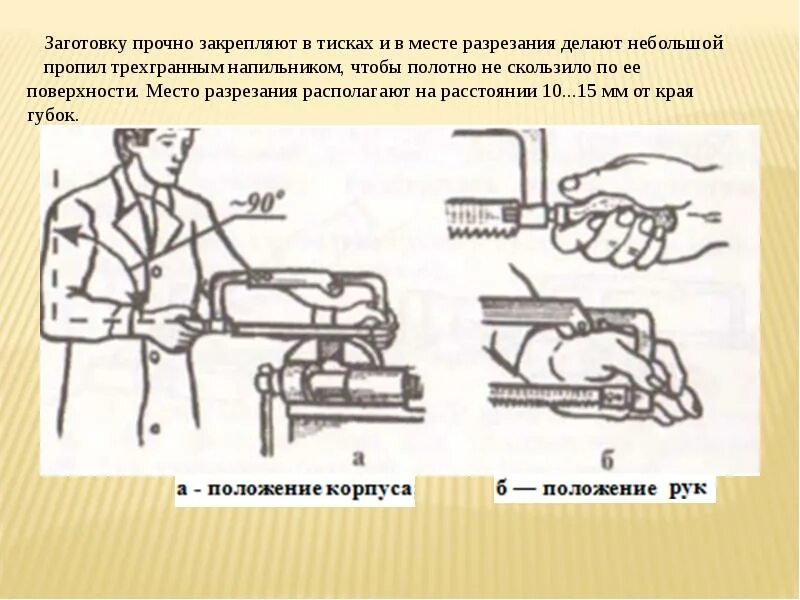 Заготовку прочно закрепляют в тисках и в месте разрезания делают небольшой пропил трехгранным напильником, чтобы полотно не скользило по ее поверхности. Место разрезания располагают на расстоянии 10...15 мм от края губок.

~90°

а

б

а - положение корпуса

б — положение рук