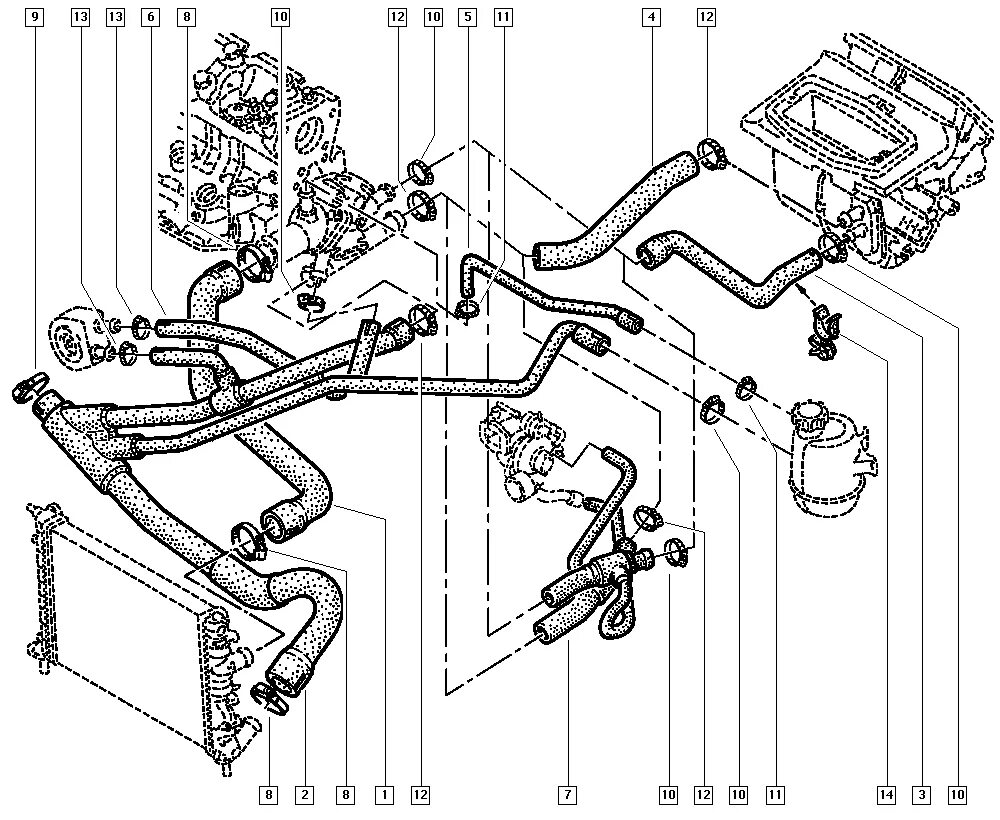 9 13 13 6 8 10 12 10 5 11 4 12

8 2 8 1 12 7 10 12 10 11 14 3 10