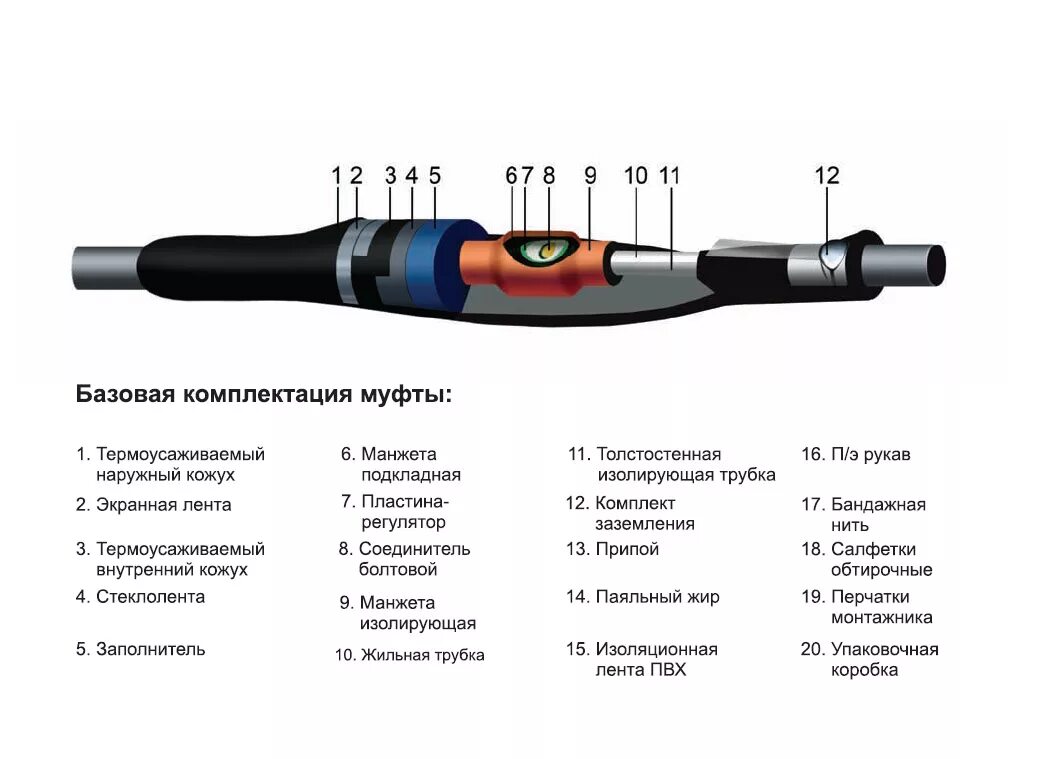 1 2 3 4 5 6 7 8 9 10 11 12

Базовая комплектация муфты:

1. Термоусаживаемый наружный кожух
2. Экранная лента
3. Термоусаживаемый внутренний кожух
4. Стеклолента
5. Заполнитель

6. Манжета подкладная
7. Пластина-регулятор
8. Соединитель болтовой
9. Манжета изолирующая
10. Жильная трубка

11. Толстостенная изолирующая трубка
12. Комплект заземления
13. Припой
14. Паяльный жир
15. Изоляционная лента ПВХ

16. П/э рукав
17. Бандажная нить
18. Салфетки обтирочные
19. Перчатки монтажника
20. Упаковочная коробка