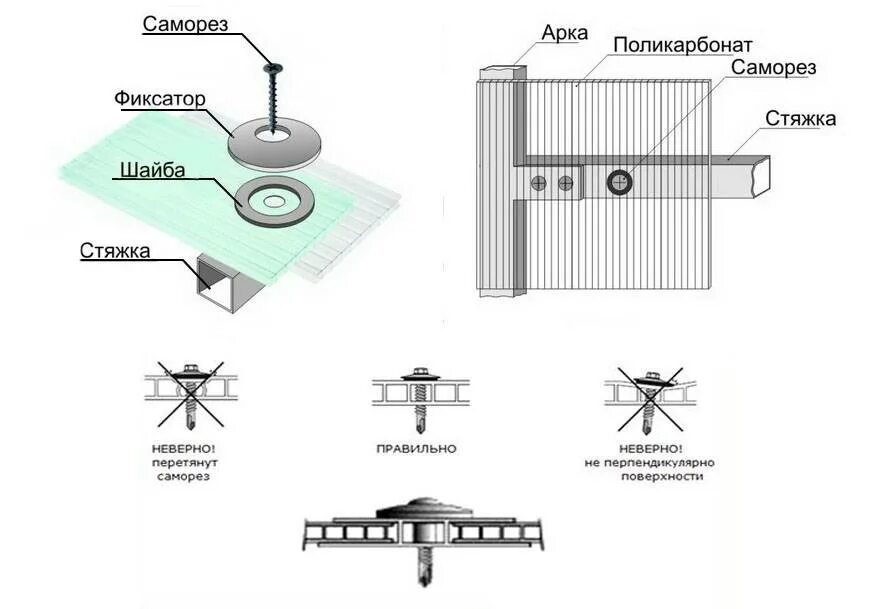 Саморез

Фиксатор

Шайба

Стяжка

Арка

Поликарбонат

Саморез

Стяжка

НЕВЕРНО! перетянут саморез

ПРАВИЛЬНО

НЕВЕРНО! не перпендикулярно поверхности