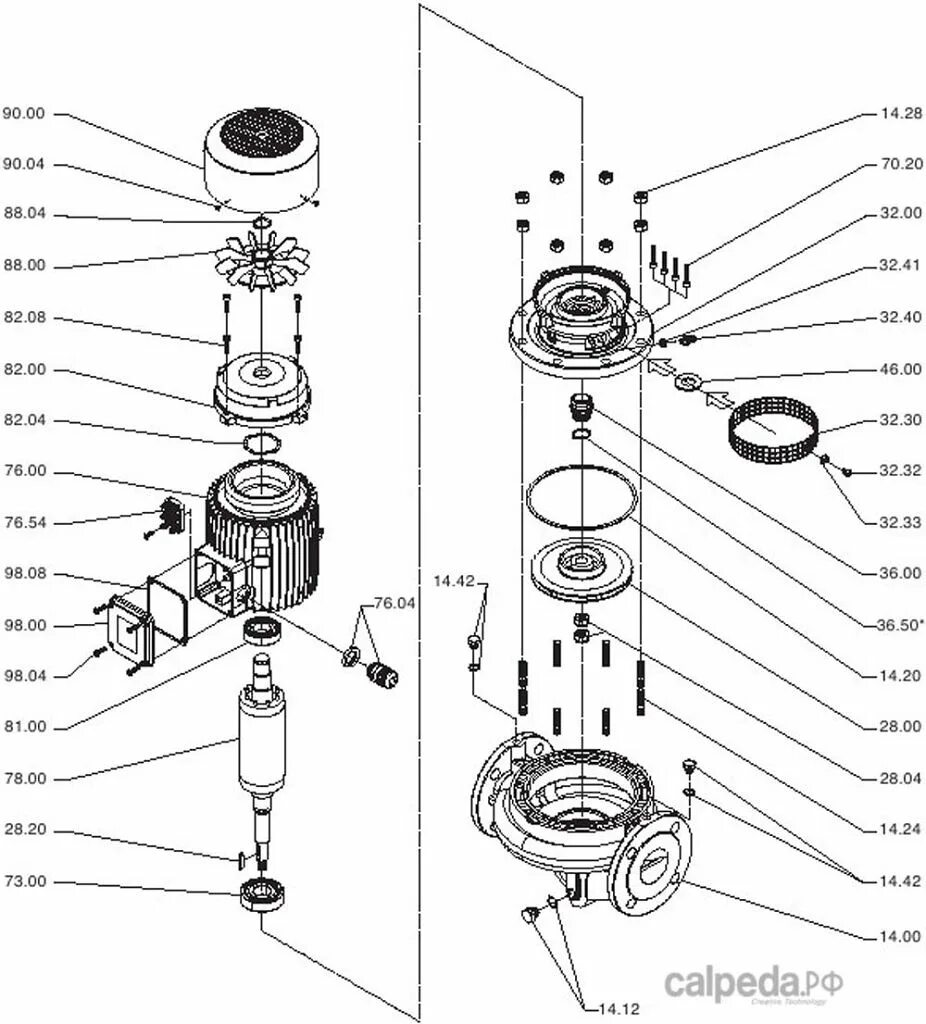 90.00
90.04
88.04
88.00
82.08
82.00
82.04
76.00
76.54
98.08
98.00
98.04
81.00
78.00
28.20
73.00
76.04
14.42
14.28
70.20
32.00
32.41
32.40
46.00
32.30
32.32
32.33
36.00
36.50*
14.20
28.00
28.04
14.24
14.42
14.00
14.12
calpeda.рф
Creative Technology