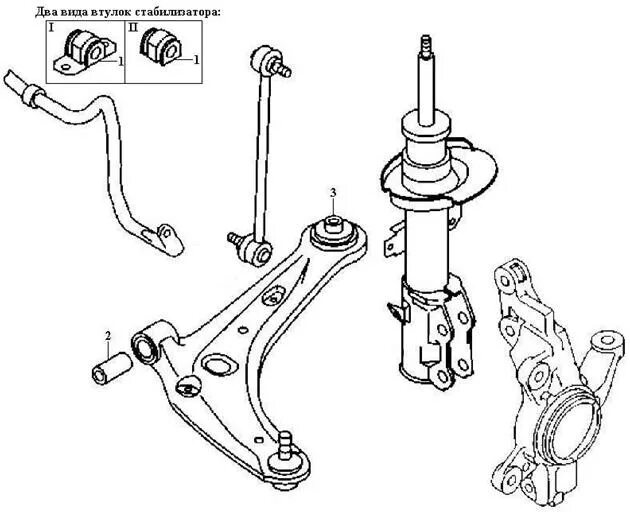 Два вида втулок стабилизатора:

I
1

II
1

3

2