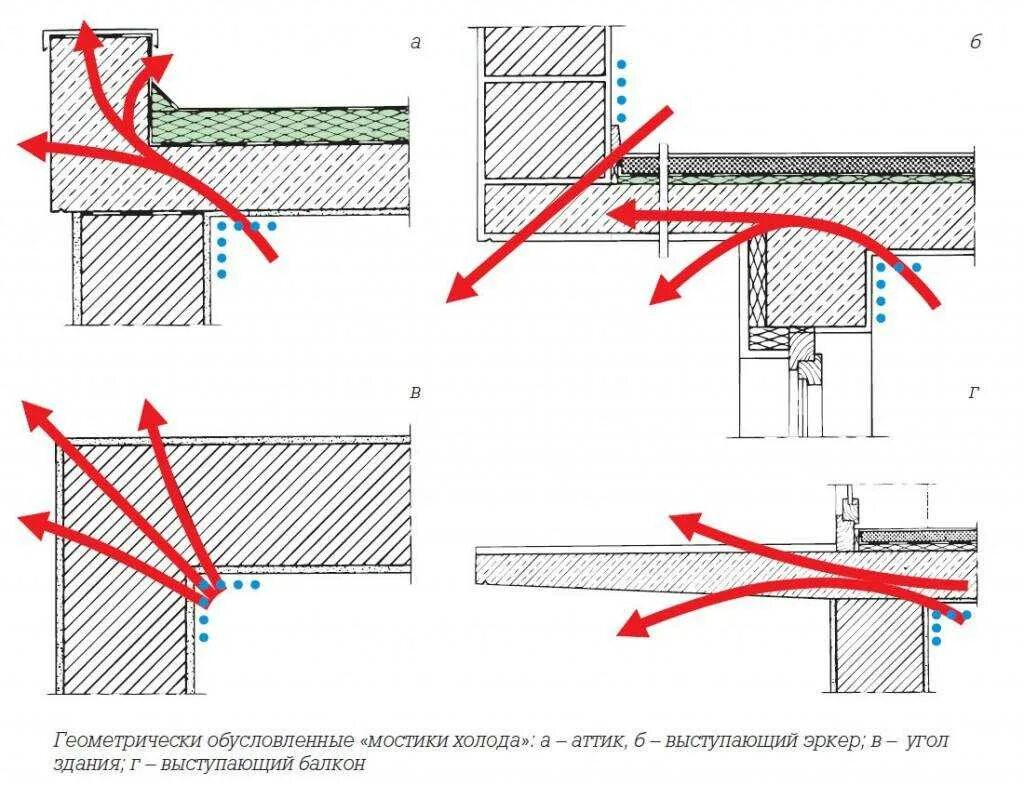 а

б

в

г

Геометрически обусловленные «мостики холода»: а – аттик, б – выступающий эркер; в – угол здания; г – выступающий балкон