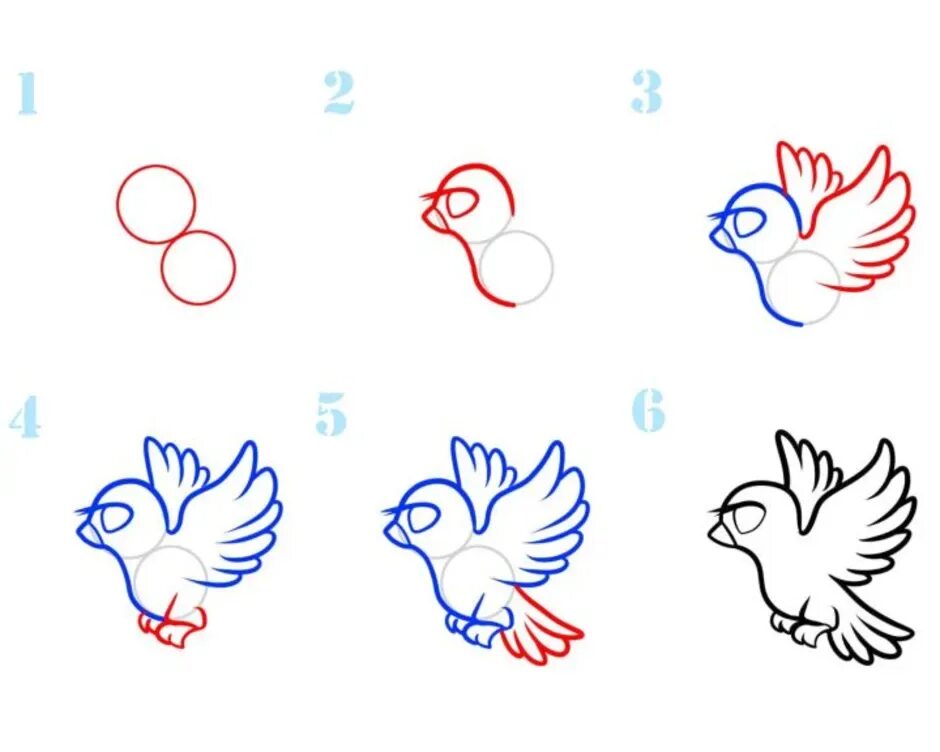 1

2

3

4

5

6