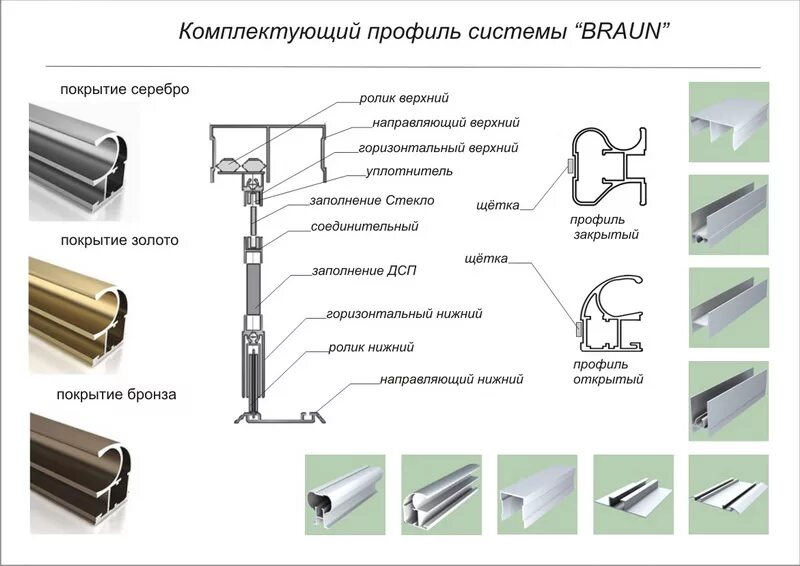 Комплектующий профиль системы “BRAUN”

покрытие серебро

покрытие золото

покрытие бронза

ролик верхний

направляющий верхний

горизонтальный верхний

уплотнитель

заполнение Стекло

соединительный

заполнение ДСП

горизонтальный нижний

ролик нижний

направляющий нижний

щётка

профиль закрытый

щётка

профиль открытый