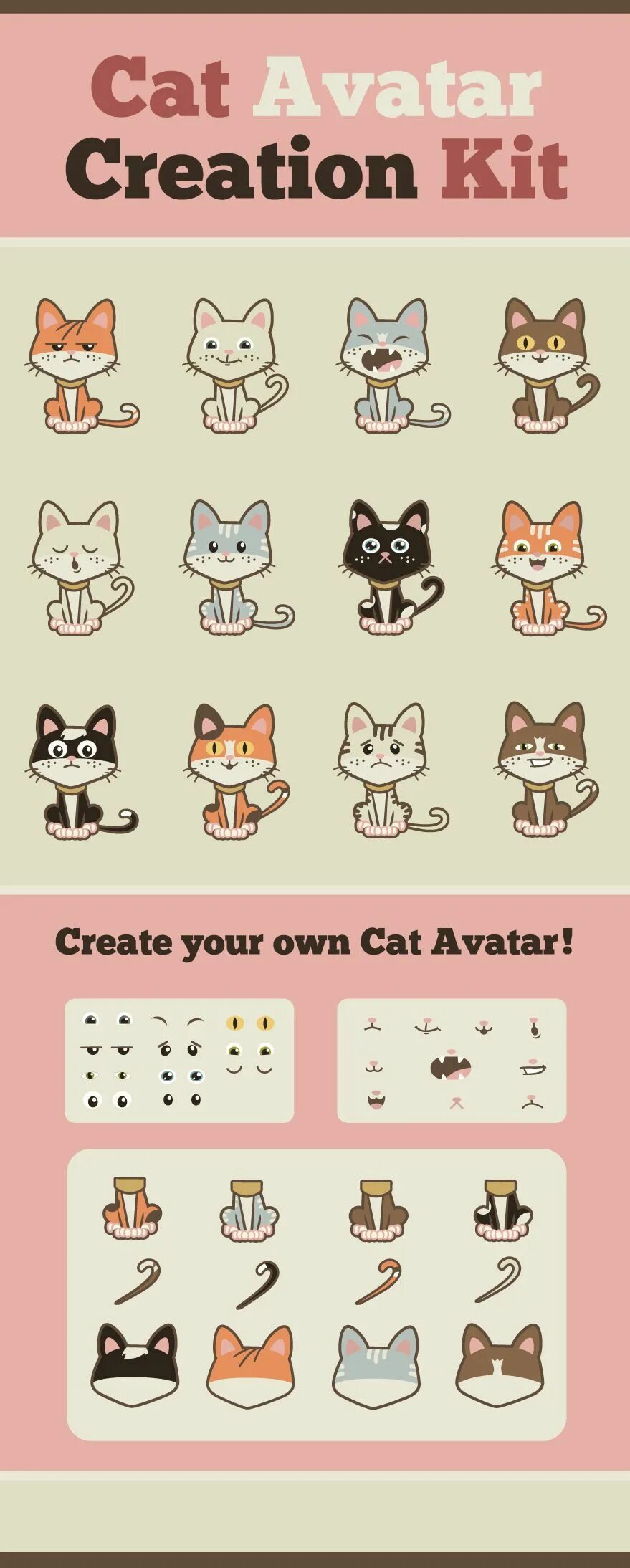 Cat Avatar Creation Kit

Create your own Cat Avatar!