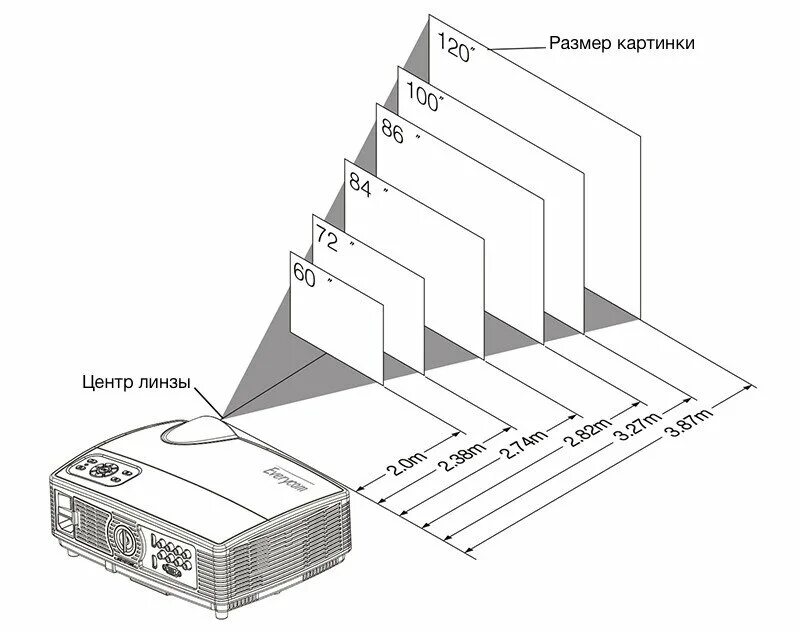 120"
Размер картинки
100"
86 "
84 "
72 "
60 "
Центр линзы
Everycom
2.0m
2.38m
2.74m
2.82m
3.27m
3.87m