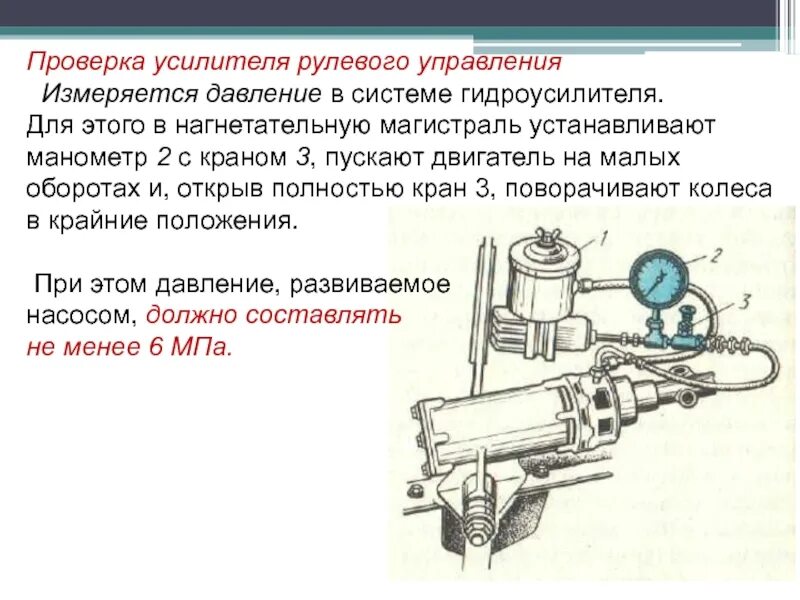 Проверка усилителя рулевого управления

Измеряется давление в системе гидроусилителя. Для этого в нагнетательную магистраль устанавливают манометр 2 с краном 3, пускают двигатель на малых оборотах и, открыв полностью кран 3, поворачивают колеса в крайние положения.

При этом давление, развиваемое насосом, должно составлять не менее 6 МПа.

1
2
3