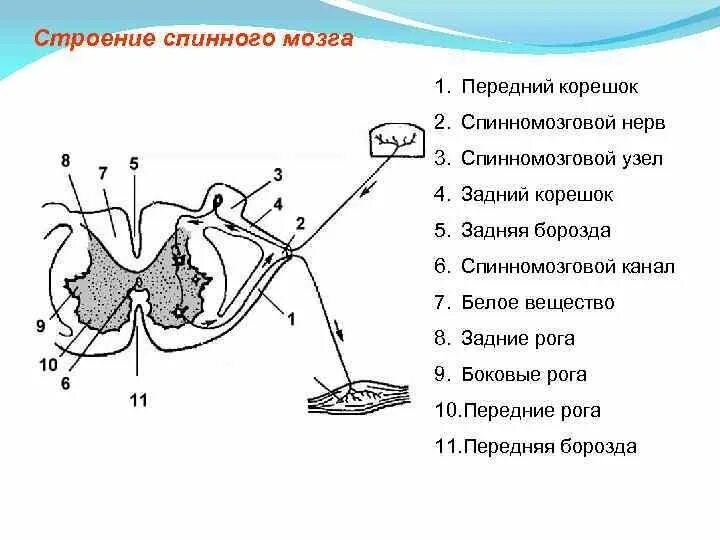 Строение спинного мозга

8 7 5 3 4 2 1 9 10 6 11

1. Передний корешок
2. Спинномозговой нерв
3. Спинномозговой узел
4. Задний корешок
5. Задняя борозда
6. Спинномозговой канал
7. Белое вещество
8. Задние рога
9. Боковые рога
10.Передние рога
11.Передняя борозда