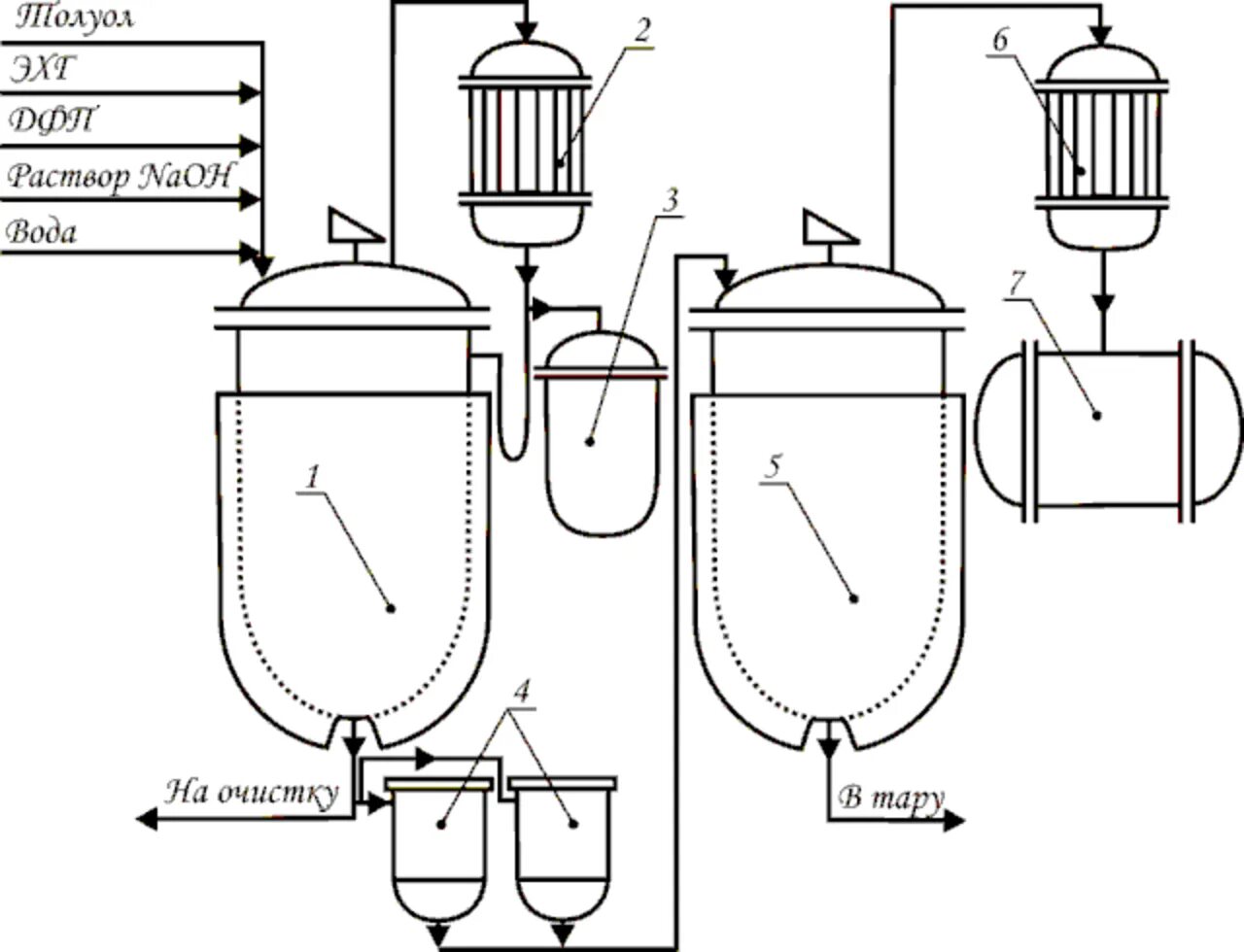 Толуол
ЭХГ
ДФП
Раствор NaOH
Вода
2
3
6
7
1
5
4
На очистку
В тару