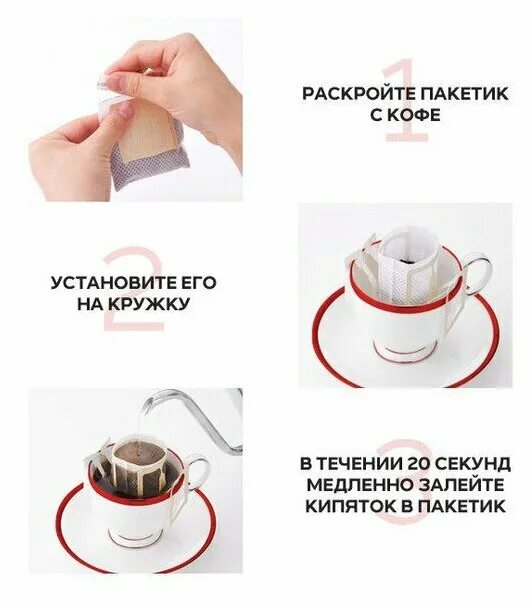 1
РАСКРОЙТЕ ПАКЕТИК С КОФЕ

2
УСТАНОВИТЕ ЕГО НА КРУЖКУ

3
В ТЕЧЕНИИ 20 СЕКУНД МЕДЛЕННО ЗАЛЕЙТЕ КИПЯТОК В ПАКЕТИК