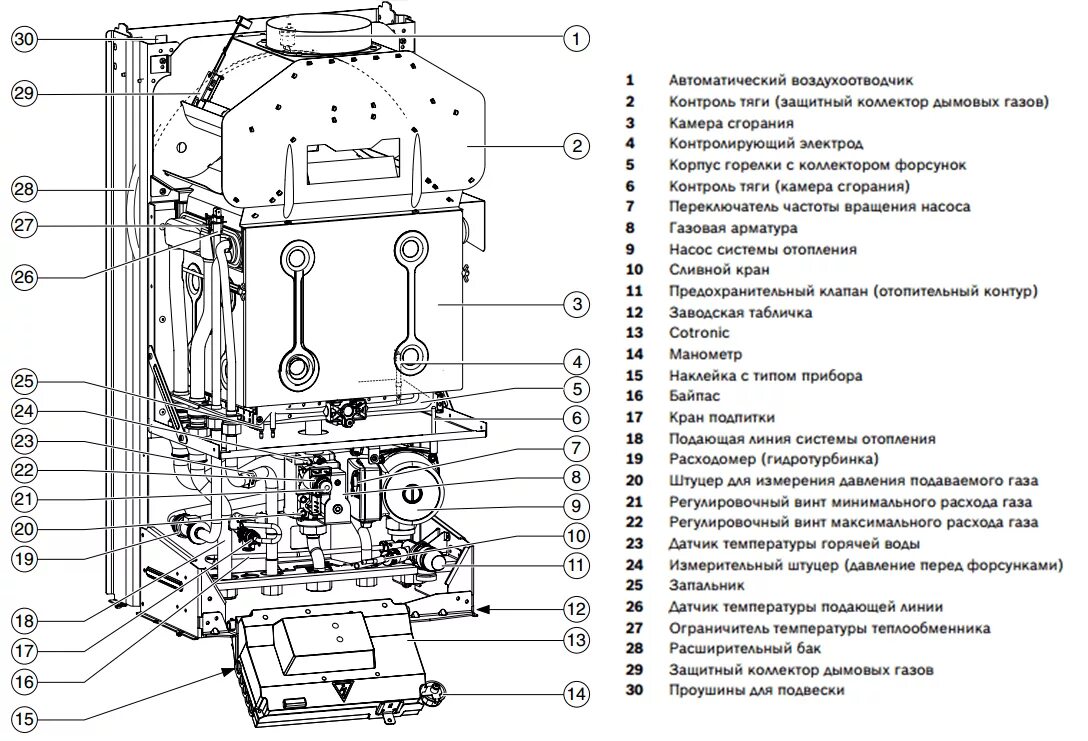 30
29
28
27
26
25
24
23
22
21
20
19
18
17
16
15
1
2
3
4
5
6
7
8
9
10
11
12
13
14

1 Автоматический воздухоотводчик
2 Контроль тяги (защитный коллектор дымовых газов)
3 Камера сгорания
4 Контролирующий электрод
5 Корпус горелки с коллектором форсунок
6 Контроль тяги (камера сгорания)
7 Переключатель частоты вращения насоса
8 Газовая арматура
9 Насос системы отопления
10 Сливной кран
11 Предохранительный клапан (отопительный контур)
12 Заводская табличка
13 Cotronic
14 Манометр
15 Наклейка с типом прибора
16 Байпас
17 Кран подпитки
18 Подающая линия системы отопления
19 Расходомер (гидротурбинка)
20 Штуцер для измерения давления подаваемого газа
21 Регулировочный винт минимального расхода газа
22 Регулировочный винт максимального расхода газа
23 Датчик температуры горячей воды
24 Измерительный штуцер (давление перед форсунками)
25 Запальник
26 Датчик температуры подающей линии
27 Ограничитель температуры теплообменника
28 Расширительный бак
29 Защитный коллектор дымовых газов
30 Проушины для подвески