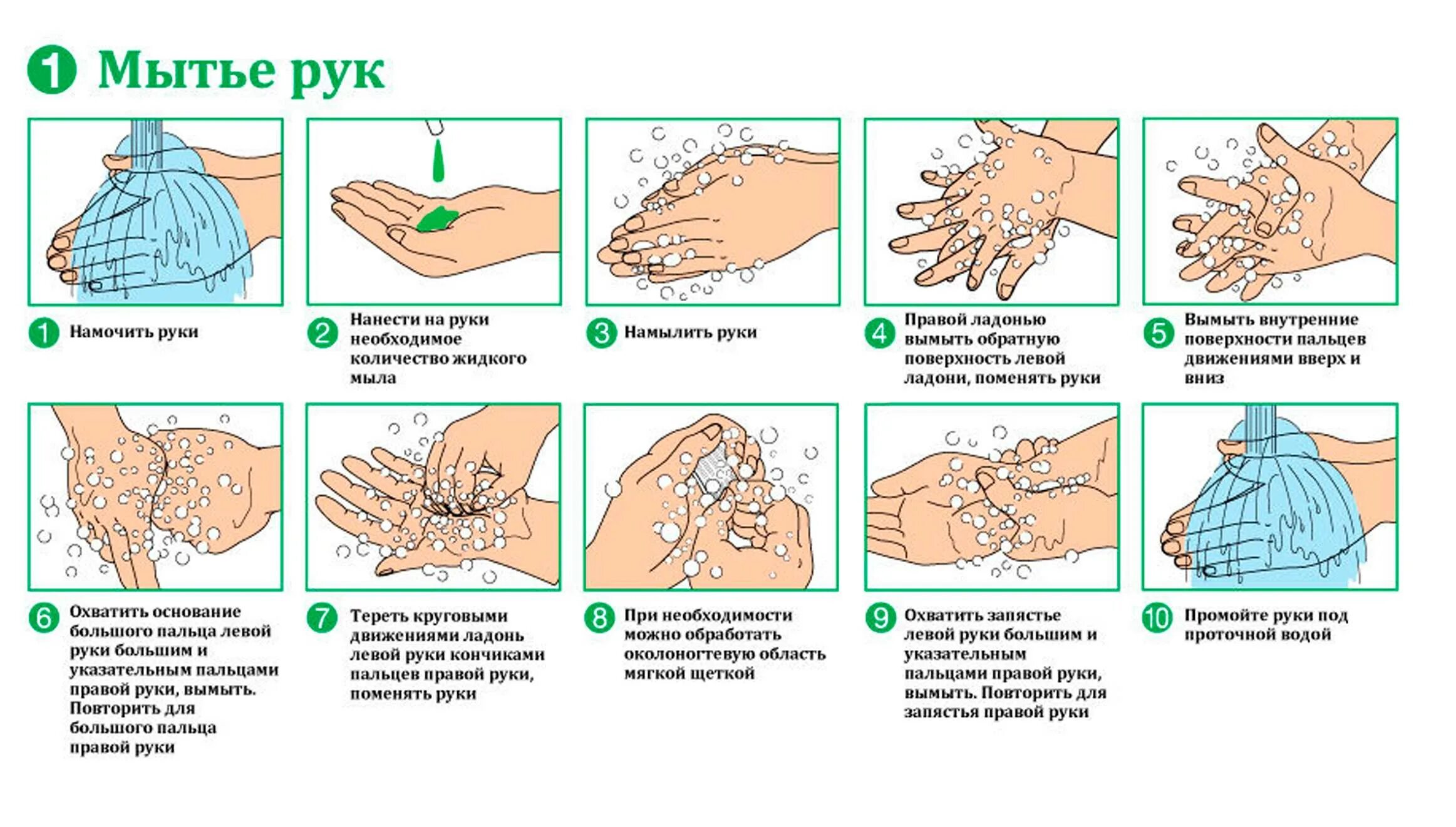 1 Мытье рук

1 Намочить руки

2 Нанести на руки необходимое количество жидкого мыла

3 Намылить руки

4 Правой ладонью вымыть обратную поверхность левой ладони, поменять руки

5 Вымыть внутренние поверхности пальцев движениями вверх и вниз

6 Охватить основание большого пальца левой руки большим и указательным пальцами правой руки, вымыть. Повторить для большого пальца правой руки

7 Тереть круговыми движениями ладонь левой руки кончиками пальцев правой руки, поменять руки

8 При необходимости можно обработать околоногтевую область мягкой щеткой

9 Охватить запястье левой руки большим и указательным пальцами правой руки, вымыть. Повторить для запястья правой руки

10 Промойте руки под проточной водой