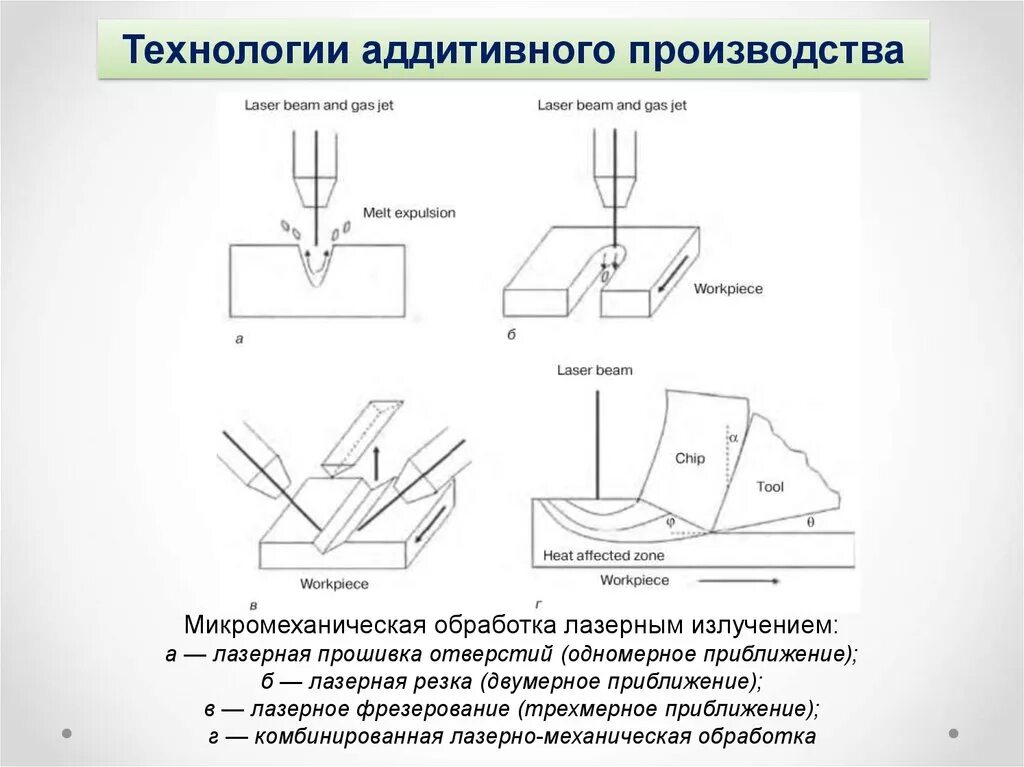 Технологии аддитивного производства

Laser beam and gas jet

Melt expulsion

а

Laser beam and gas jet

Workpiece

б

Workpiece

в

Laser beam

Chip

$\alpha$

Tool

$\varphi$

$\theta$

Heat affected zone

Workpiece

г

Микромеханическая обработка лазерным излучением:
а — лазерная прошивка отверстий (одномерное приближение);
б — лазерная резка (двумерное приближение);
в — лазерное фрезерование (трехмерное приближение);
г — комбинированная лазерно-механическая обработка